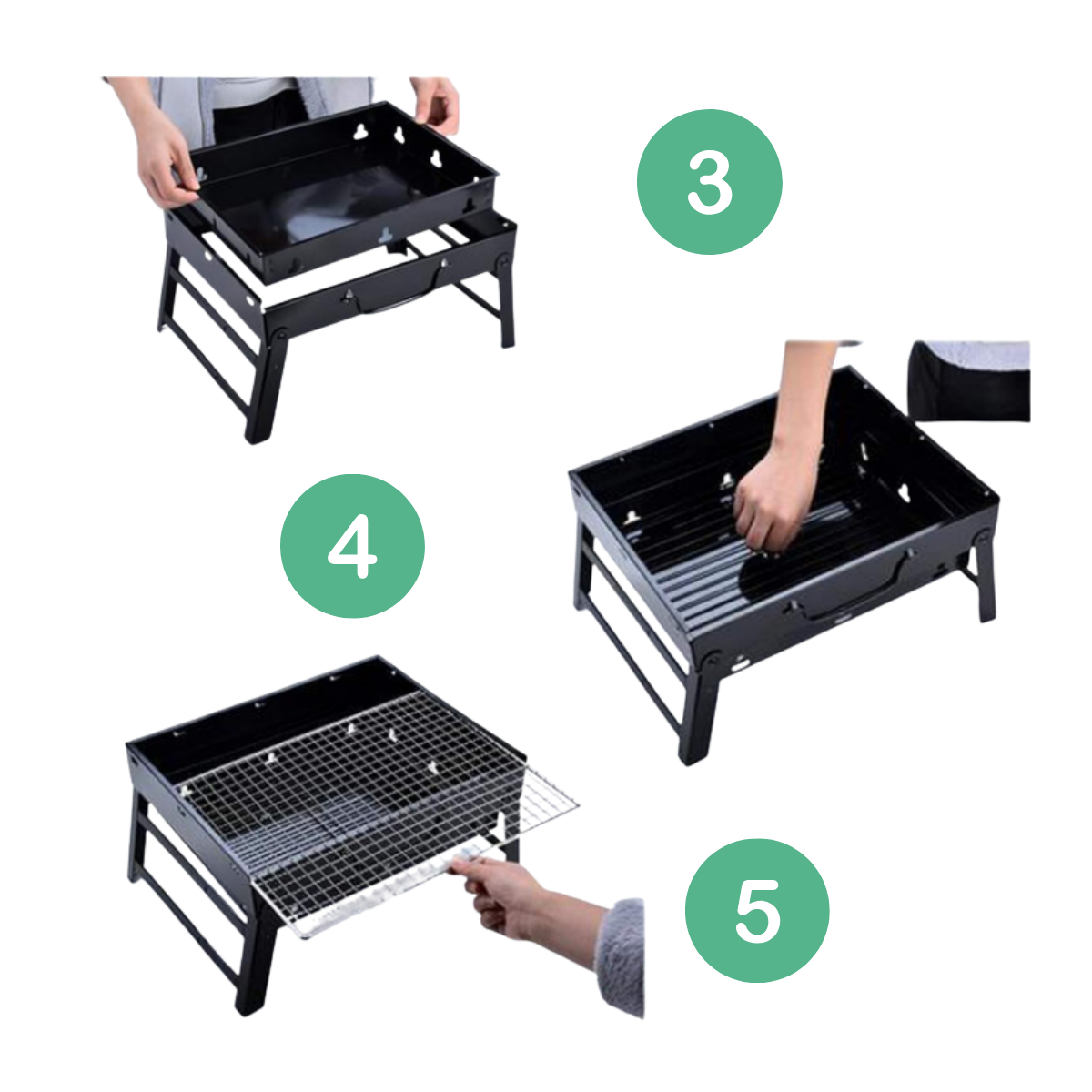 3

4

5