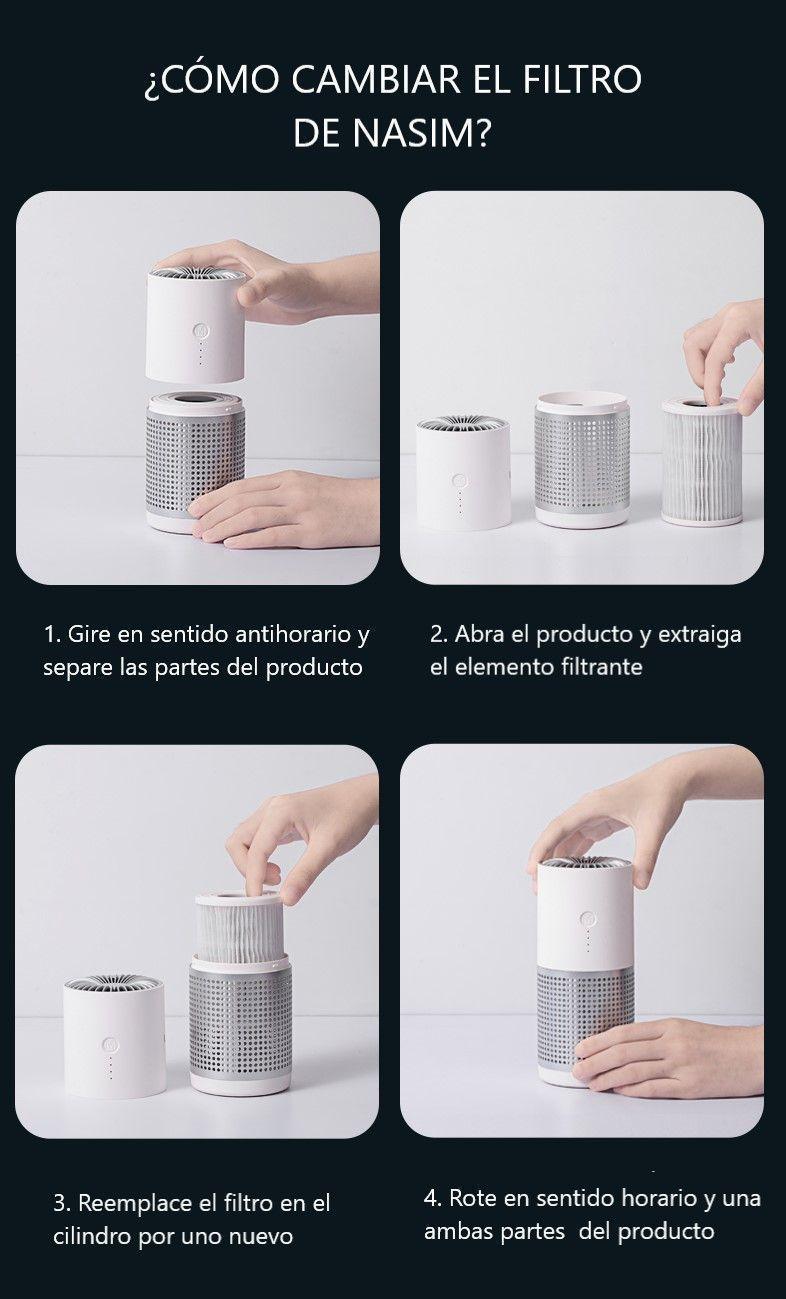 ¿CÓMO CAMBIAR EL FILTRO DE NASIM?

1. Gire en sentido antihorario y separe las partes del producto

2. Abra el producto y extraiga el elemento filtrante

3. Reemplace el filtro en el cilindro por uno nuevo

4. Rote en sentido horario y una ambas partes del producto