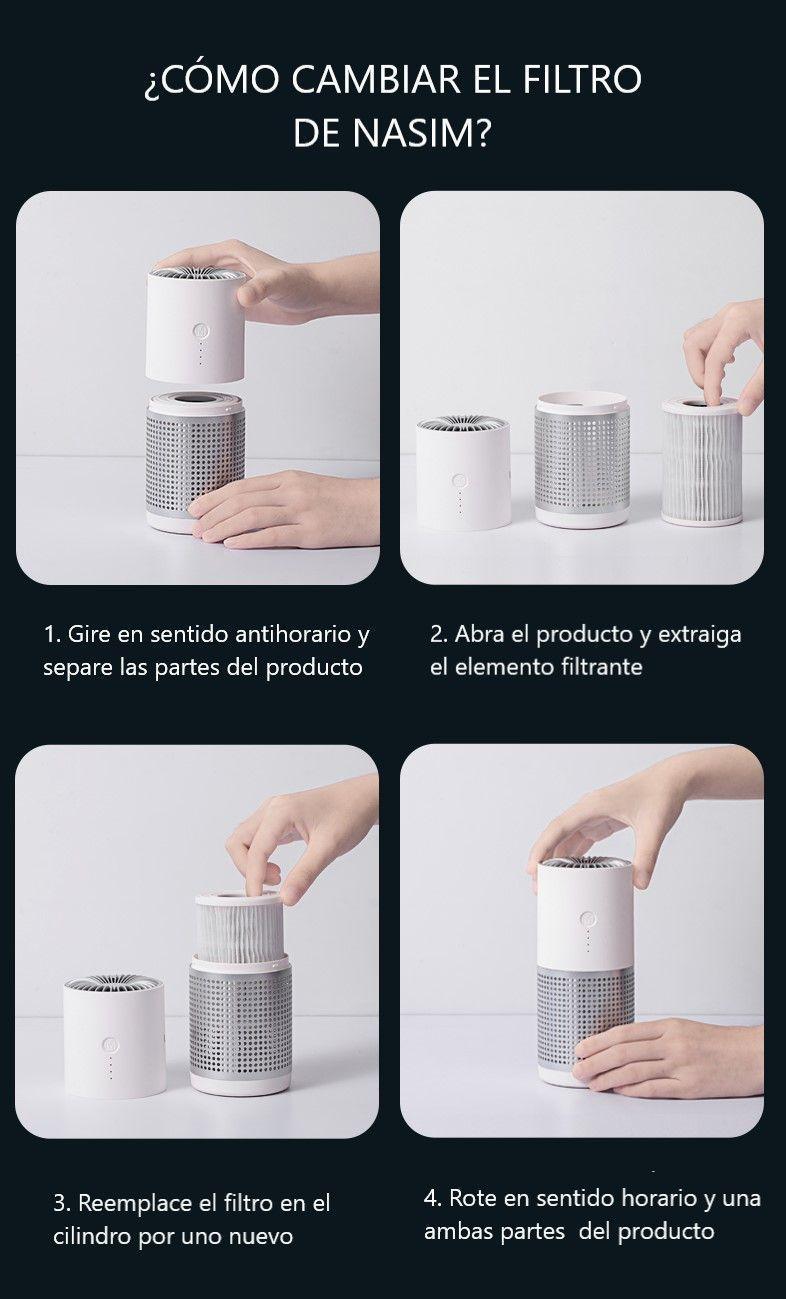 ¿CÓMO CAMBIAR EL FILTRO DE NASIM?

1. Gire en sentido antihorario y separe las partes del producto

2. Abra el producto y extraiga el elemento filtrante

3. Reemplace el filtro en el cilindro por uno nuevo

4. Rote en sentido horario y una ambas partes del producto