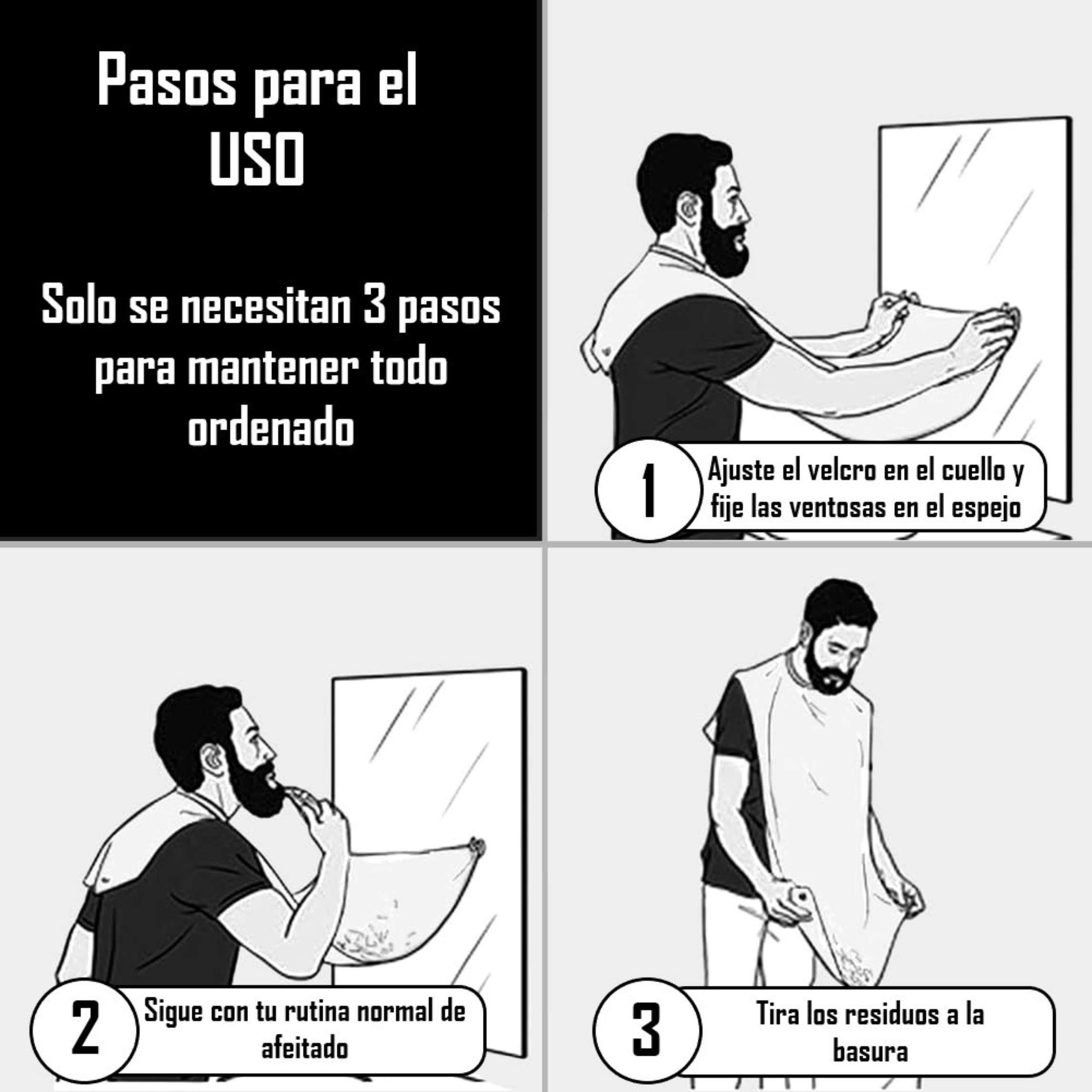 Pasos para el USO

Solo se necesitan 3 pasos para mantener todo ordenado

1
Ajuste el velcro en el cuello y fije las ventosas en el espejo

2
Sigue con tu rutina normal de afeitado

3
Tira los residuos a la basura