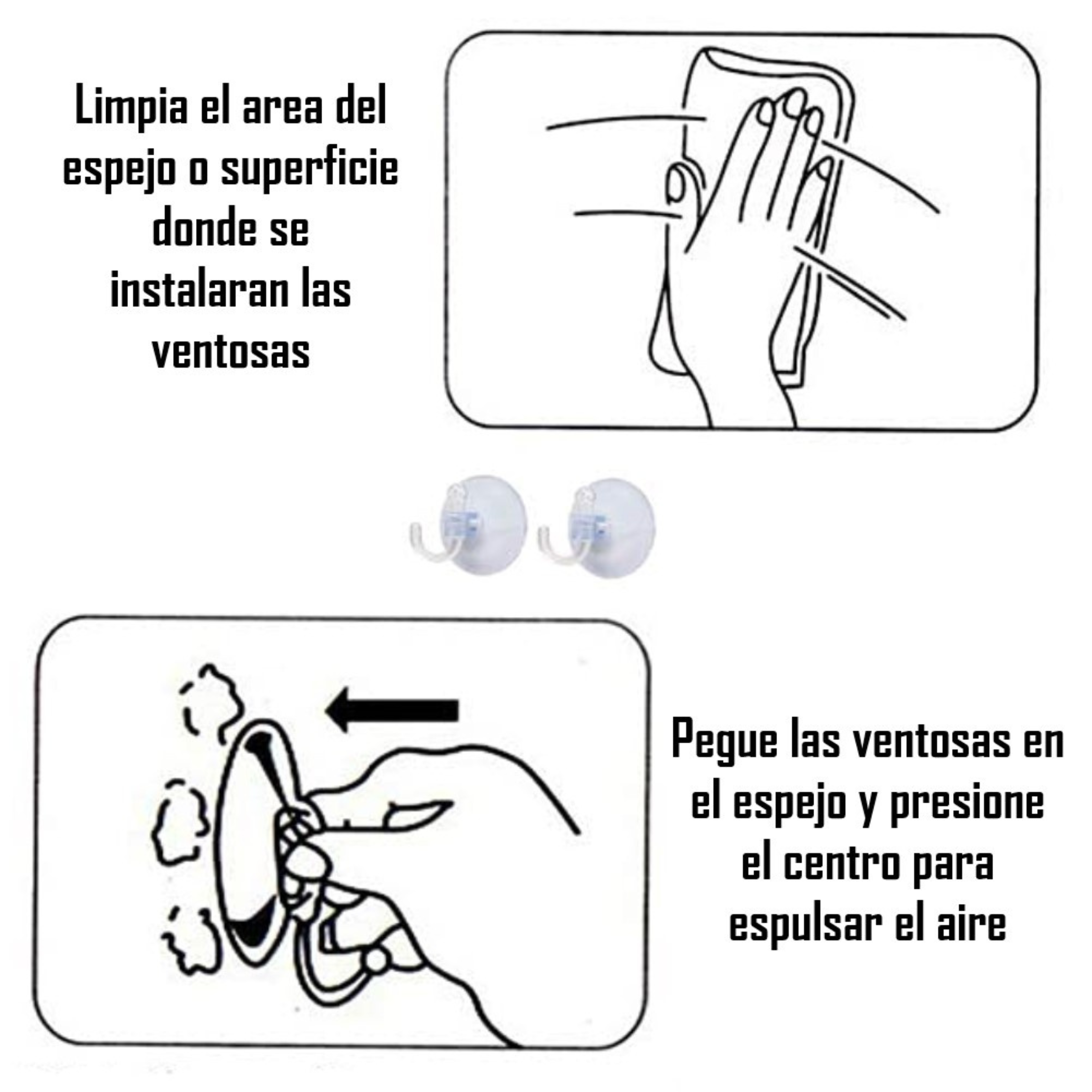 Limpia el area del espejo o superficie donde se instalaran las ventosas

Pegue las ventosas en el espejo y presione el centro para espulsar el aire