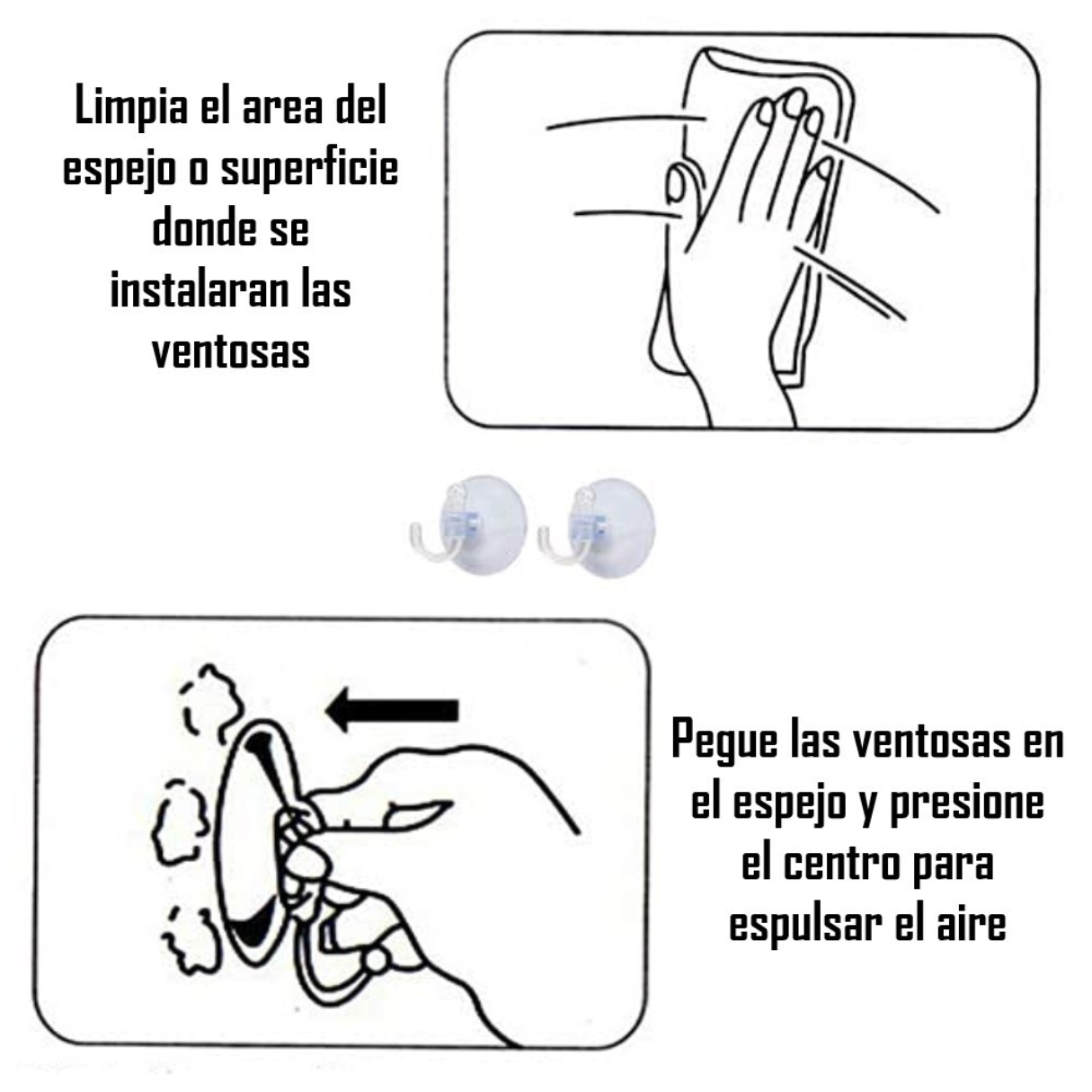 Limpia el area del espejo o superficie donde se instalaran las ventosas

Pegue las ventosas en el espejo y presione el centro para espulsar el aire