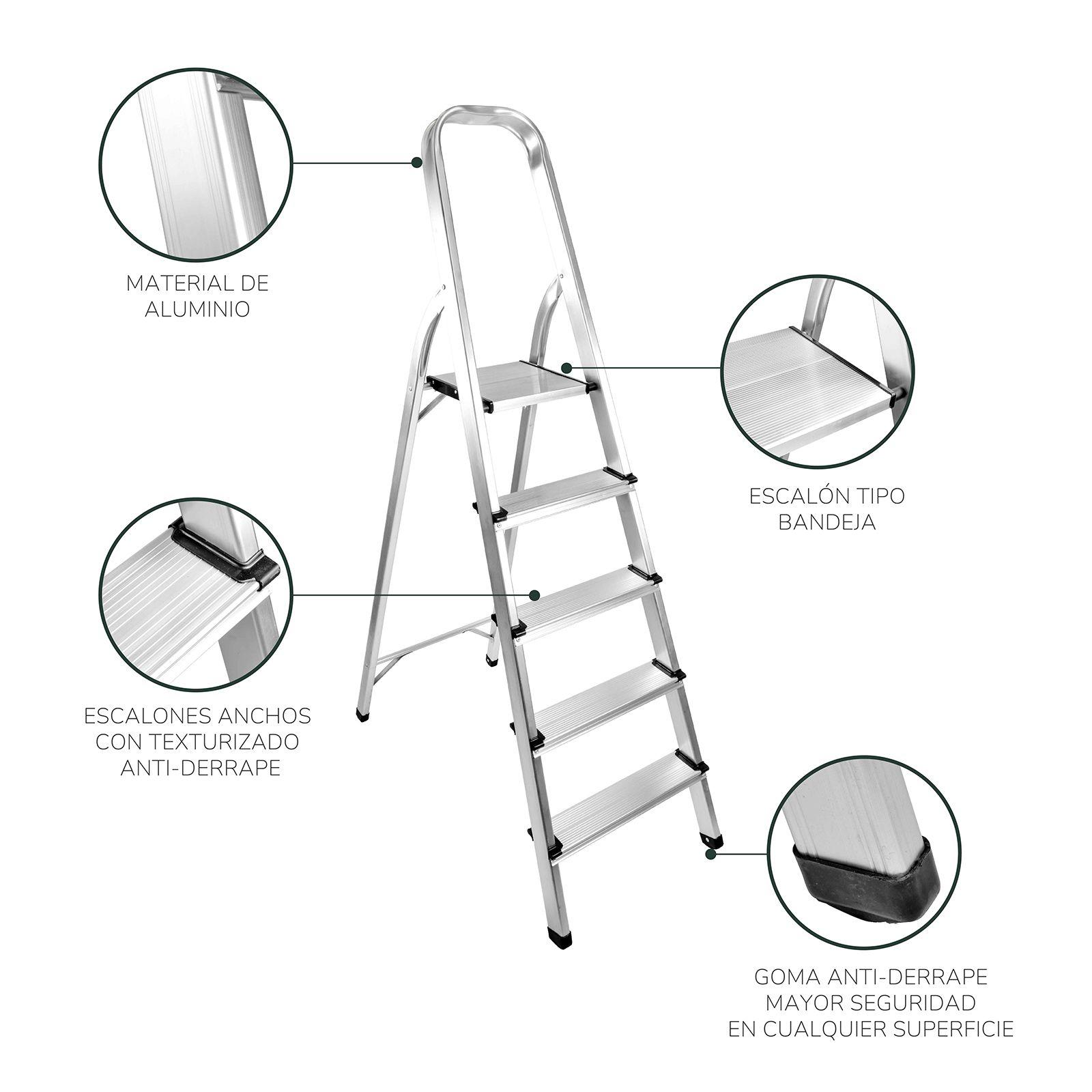 MATERIAL DE ALUMINIO

ESCALÓN TIPO BANDEJA

ESCALONES ANCHOS CON TEXTURIZADO ANTI-DERRAPE

GOMA ANTI-DERRAPE MAYOR SEGURIDAD EN CUALQUIER SUPERFICIE