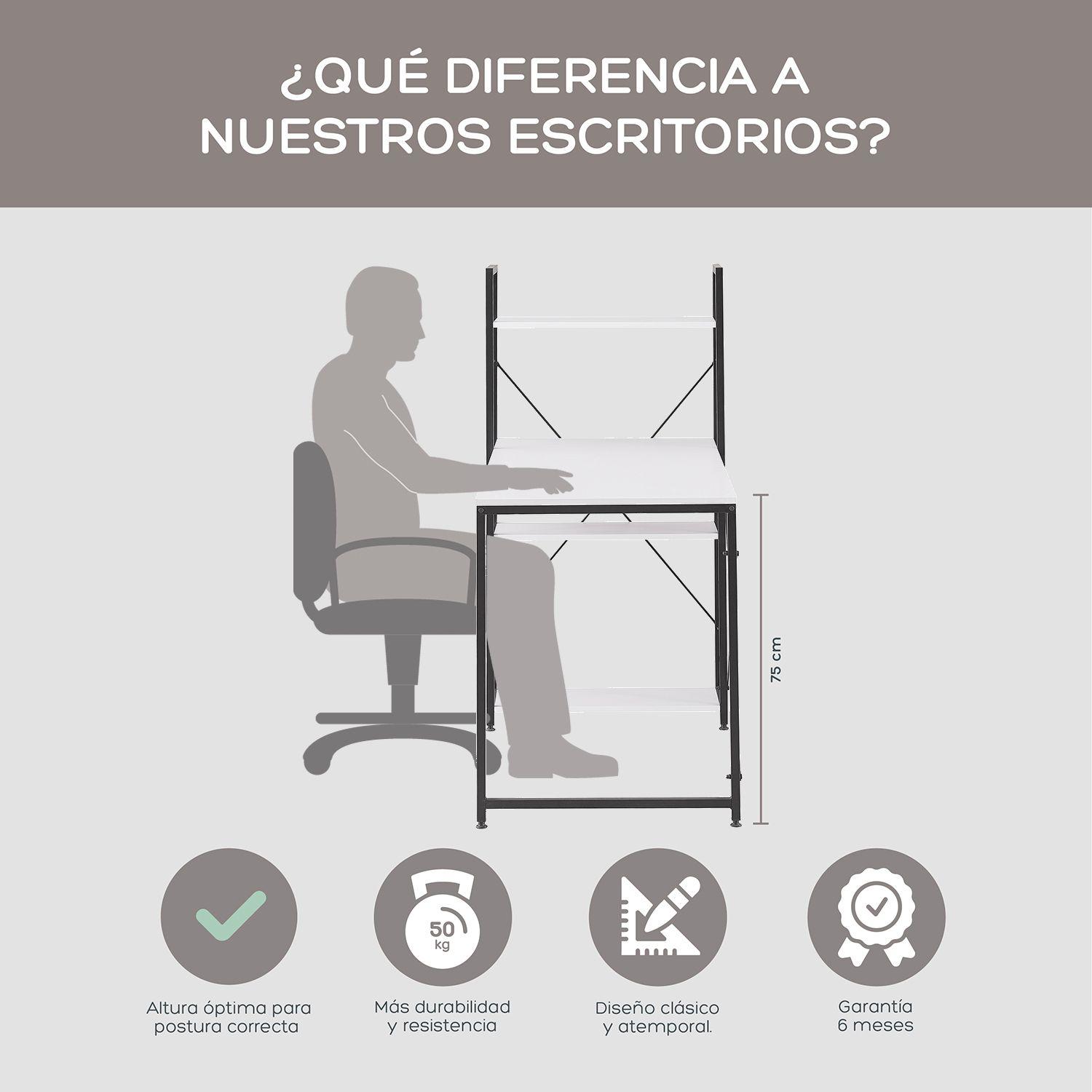 ¿QUÉ DIFERENCIA A NUESTROS ESCRITORIOS?

75 cm

50 kg

Altura óptima para postura correcta

Más durabilidad y resistencia

Diseño clásico y atemporal.

Garantía 6 meses