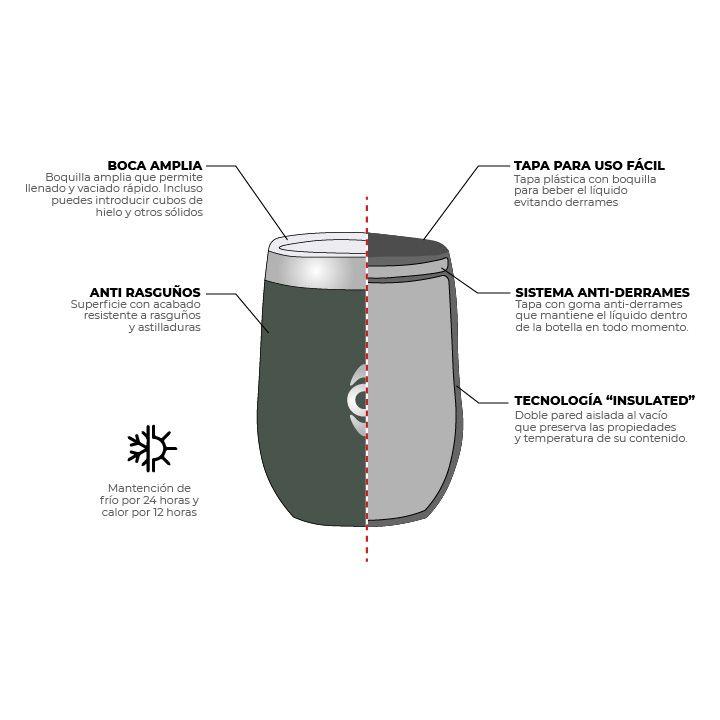 BOCA AMPLIA
Boquilla amplia que permite llenado y vaciado rápido. Incluso puedes introducir cubos de hielo y otros sólidos

ANTI RASGUÑOS
Superficie con acabado resistente a rasguños y astilladuras

Mantención de frío por 24 horas y calor por 12 horas

TAPA PARA USO FÁCIL
Tapa plástica con boquilla para beber el líquido evitando derrames

SISTEMA ANTI-DERRAMES
Tapa con goma anti-derrames que mantiene el líquido dentro de la botella en todo momento.

TECNOLOGÍA "INSULATED"
Doble pared aislada al vacío que preserva las propiedades y temperatura de su contenido.