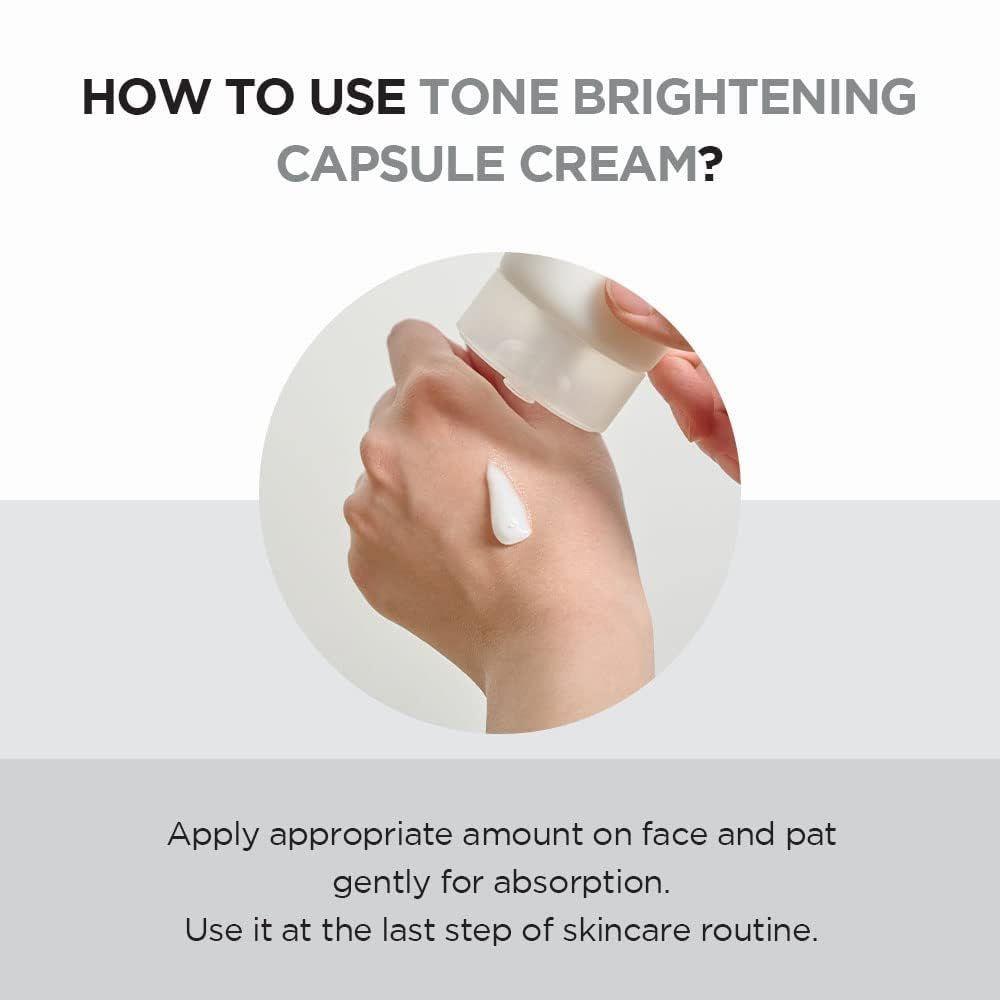 HOW TO USE TONE BRIGHTENING CAPSULE CREAM?

Apply appropriate amount on face and pat gently for absorption.
Use it at the last step of skincare routine.