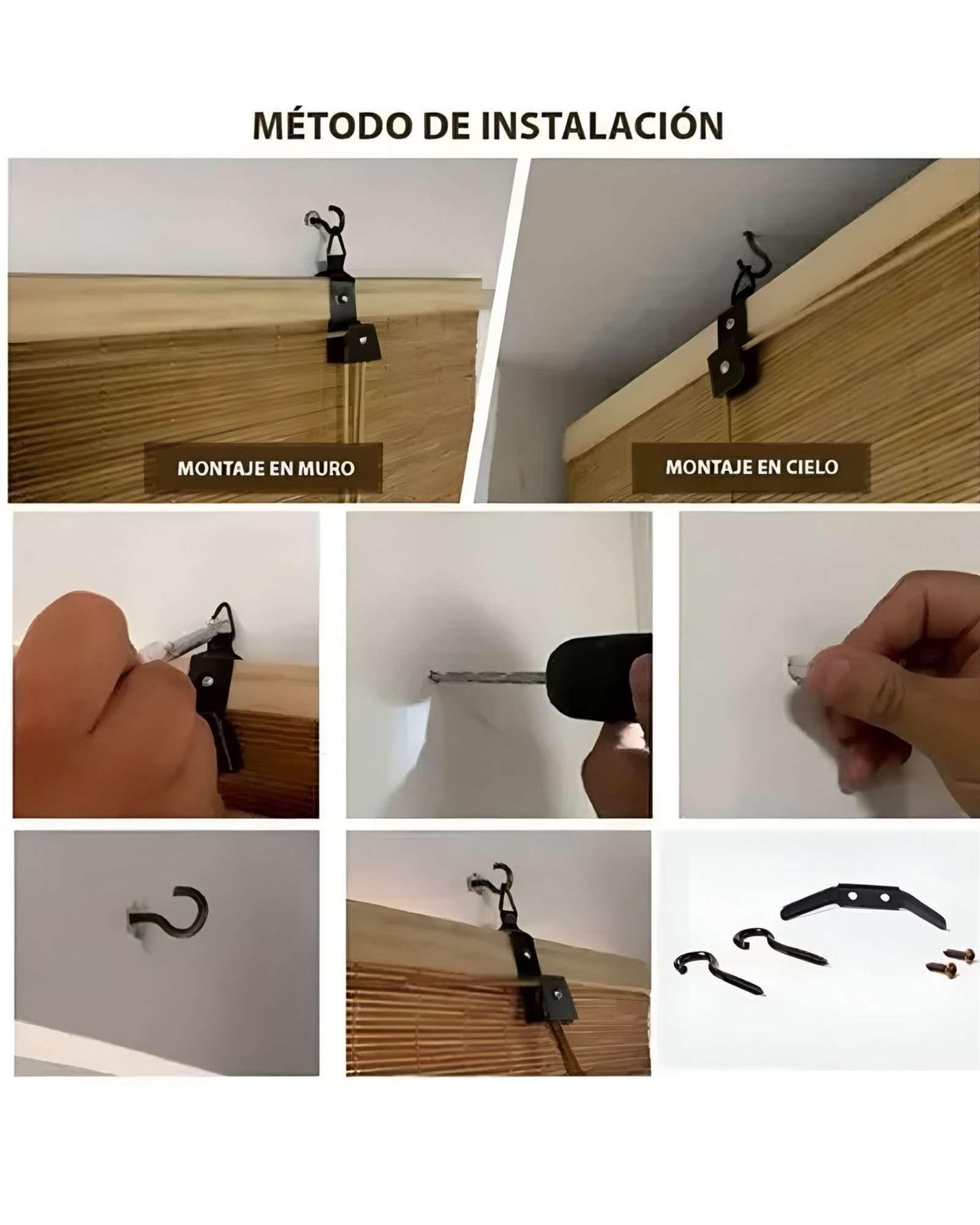 MÉTODO DE INSTALACIÓN

MONTAJE EN MURO

MONTAJE EN CIELO