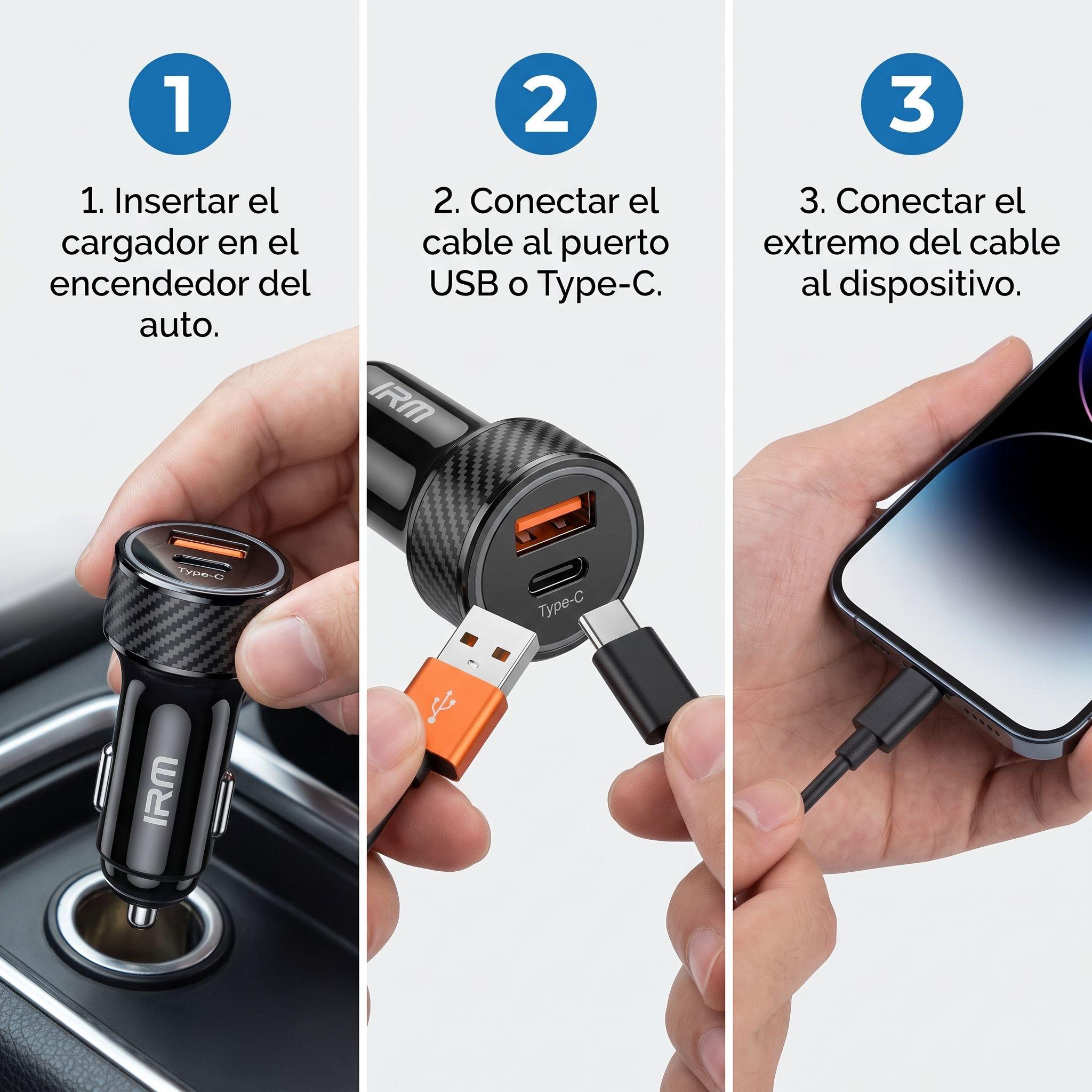 1

1. Insertar el cargador en el encendedor del auto.

Type-C

IRM

2

2. Conectar el cable al puerto USB o Type-C.

IRM

Type-C

3

3. Conectar el extremo del cable al dispositivo.