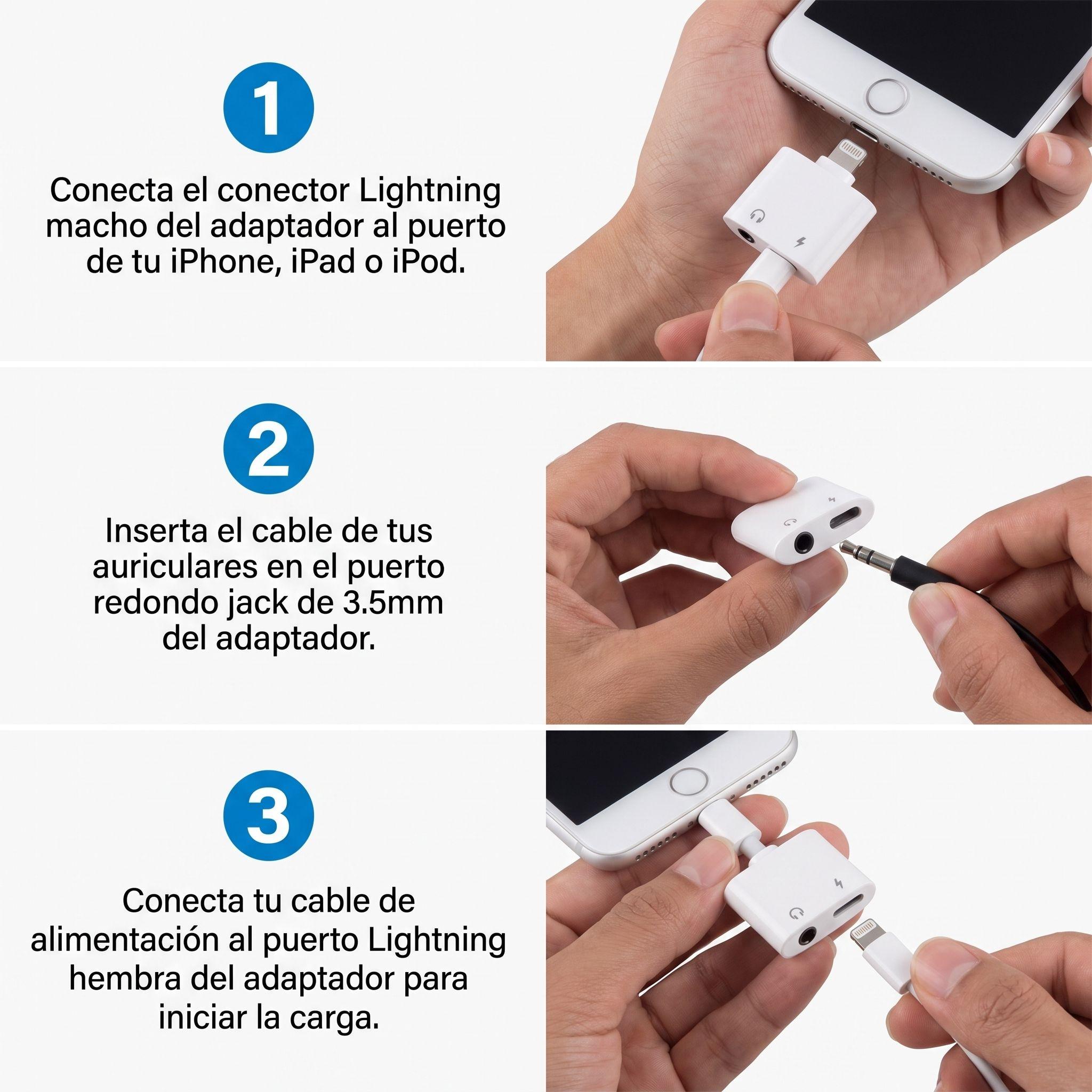 1

Conecta el conector Lightning macho del adaptador al puerto de tu iPhone, iPad o iPod.

2

Inserta el cable de tus auriculares en el puerto redondo jack de 3.5mm del adaptador.

3

Conecta tu cable de alimentación al puerto Lightning hembra del adaptador para iniciar la carga.