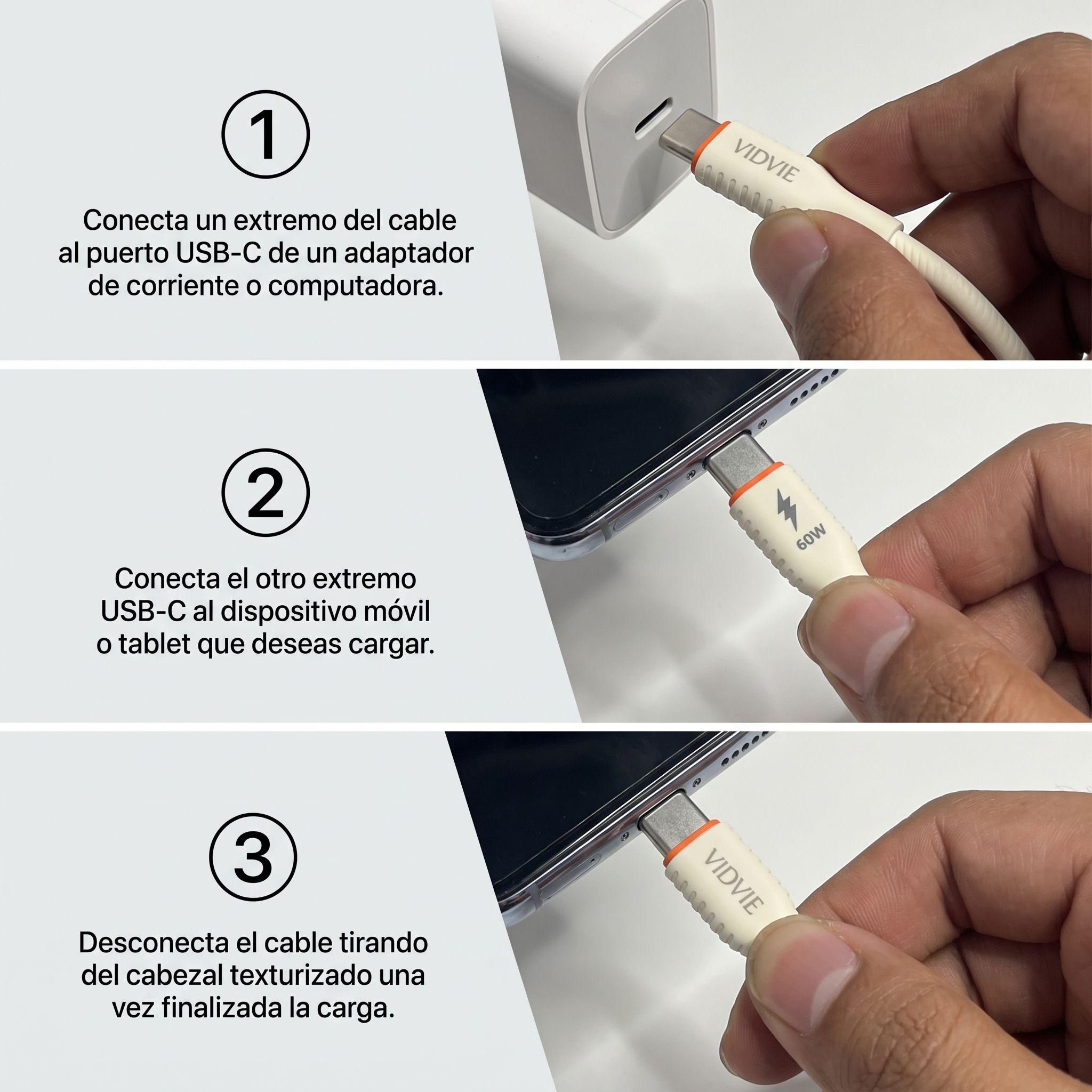 1

Conecta un extremo del cable al puerto USB-C de un adaptador de corriente o computadora.

VIDVIE

2

Conecta el otro extremo USB-C al dispositivo móvil o tablet que deseas cargar.

60W

3

Desconecta el cable tirando del cabezal texturizado una vez finalizada la carga.

VIDVIE