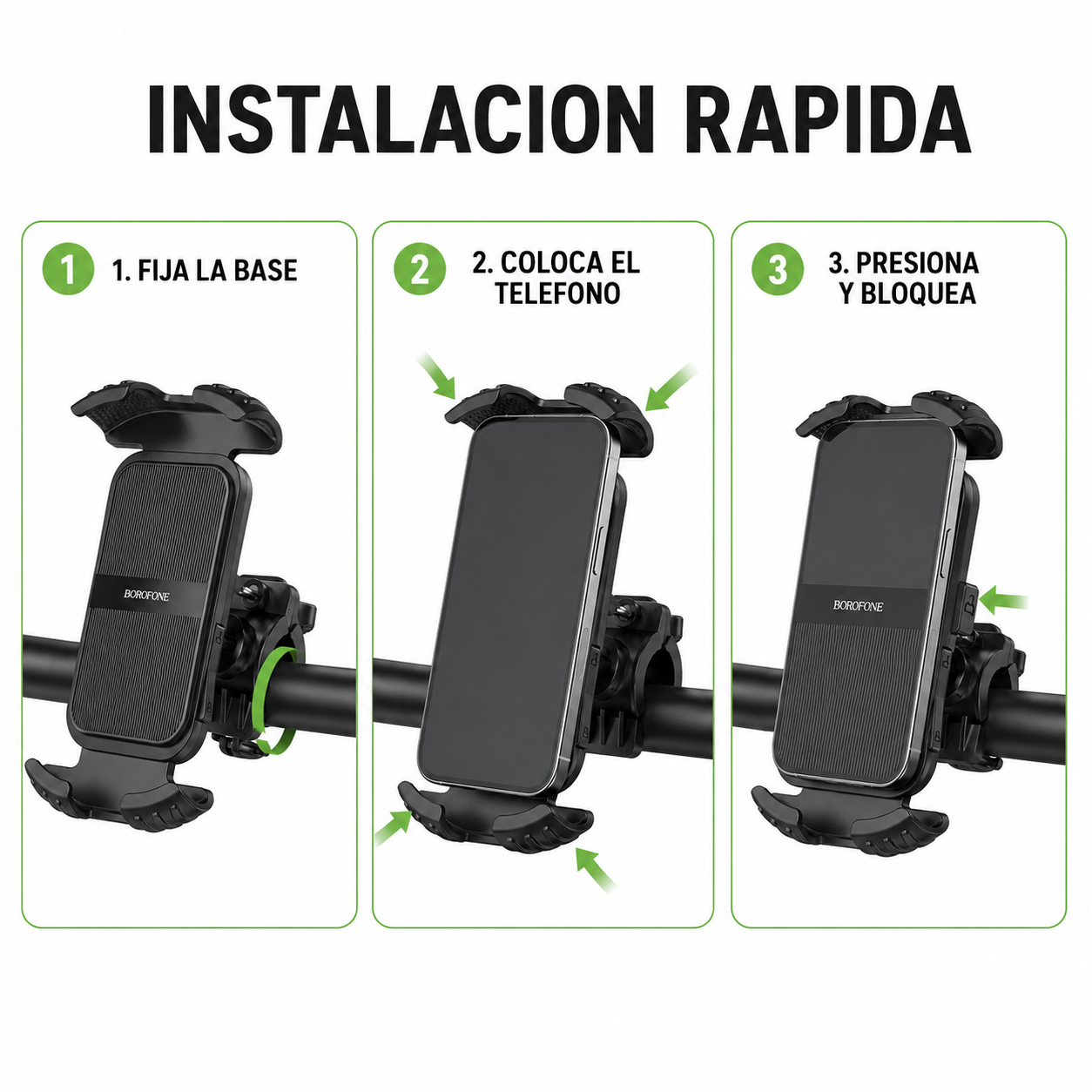 INSTALACION RAPIDA

1

1. FIJA LA BASE

BOROFONE

2

2. COLOCA EL TELEFONO

3

3. PRESIONA Y BLOQUEA

BOROFONE