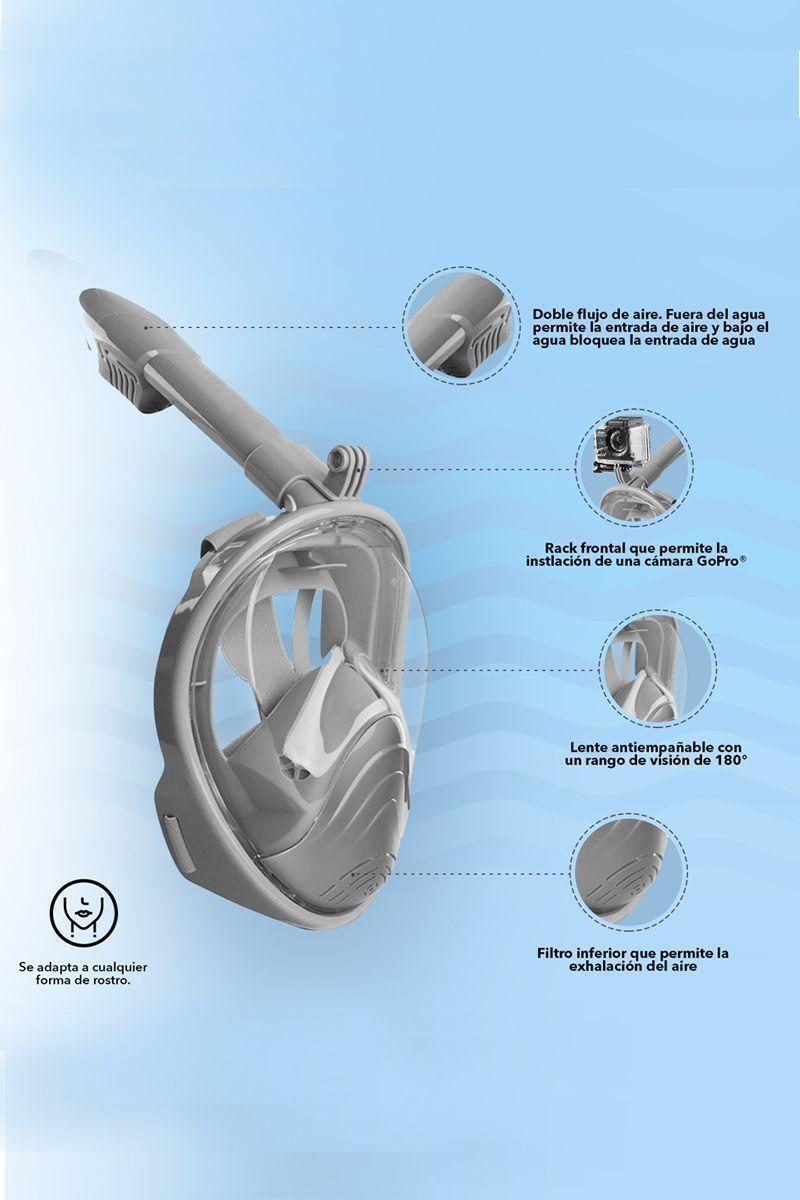 Doble flujo de aire. Fuera del agua permite la entrada de aire y bajo el agua bloquea la entrada de agua

Rack frontal que permite la instlación de una cámara GoPro®

Lente antiempañable con un rango de visión de 180°

Filtro inferior que permite la exhalación del aire

Se adapta a cualquier forma de rostro.