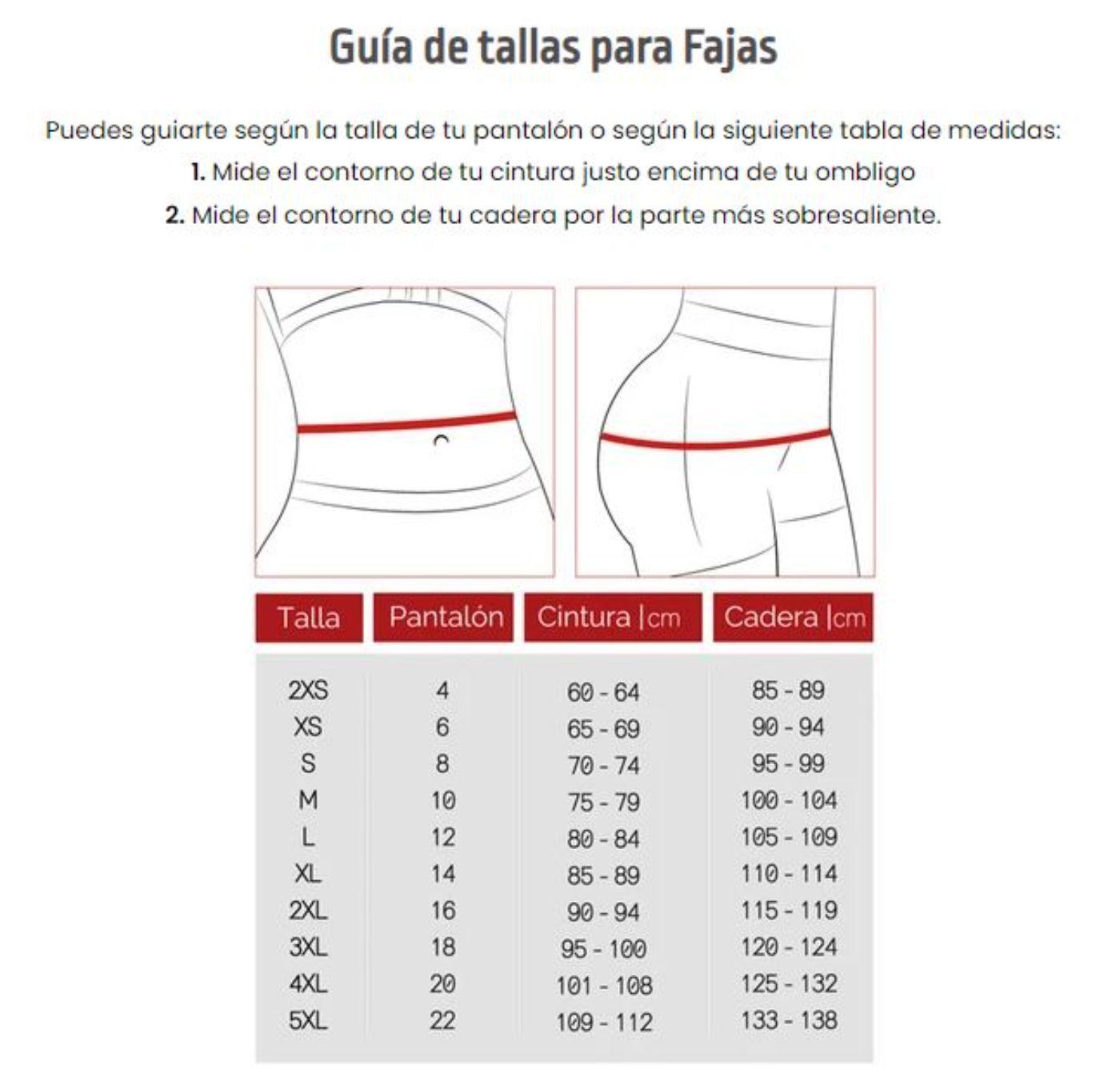 Guía de tallas para Fajas

Puedes guiarte según la talla de tu pantalón o según la siguiente tabla de medidas:
1. Mide el contorno de tu cintura justo encima de tu ombligo
2. Mide el contorno de tu cadera por la parte más sobresaliente.

| Talla | Pantalón | Cintura \|cm | Cadera \|cm |
|---|---|---|---|
| 2XS | 4 | 60 - 64 | 85 - 89 |
| XS | 6 | 65 - 69 | 90 - 94 |
| S | 8 | 70 - 74 | 95 - 99 |
| M | 10 | 75 - 79 | 100 - 104 |
| L | 12 | 80 - 84 | 105 - 109 |
| XL | 14 | 85 - 89 | 110 - 114 |
| 2XL | 16 | 90 - 94 | 115 - 119 |
| 3XL | 18 | 95 - 100 | 120 - 124 |
| 4XL | 20 | 101 - 108 | 125 - 132 |
| 5XL | 22 | 109 - 112 | 133 - 138 |