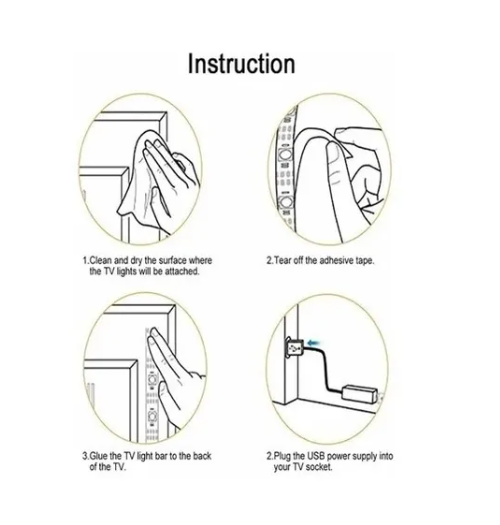 Instruction

1.Clean and dry the surface where the TV lights will be attached.

2.Tear off the adhesive tape.

3.Glue the TV light bar to the back of the TV.

2.Plug the USB power supply into your TV socket.