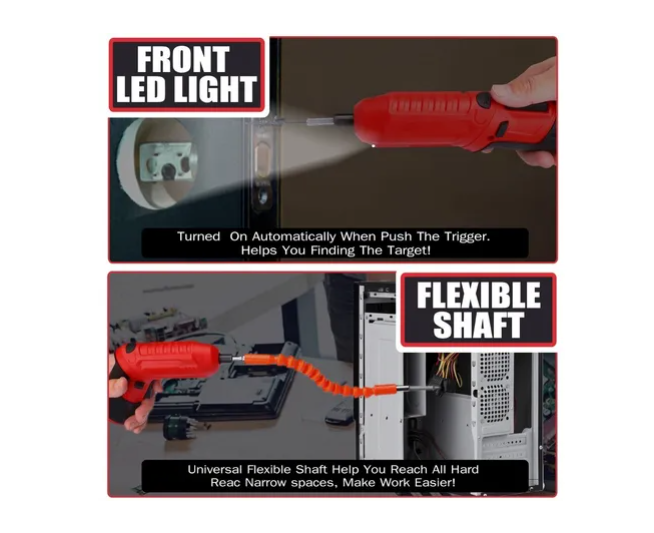 FRONT LED LIGHT

Turned On Automatically When Push The Trigger. Helps You Finding The Target!

FLEXIBLE SHAFT

Universal Flexible Shaft Help You Reach All Hard Reac Narrow spaces, Make Work Easier!