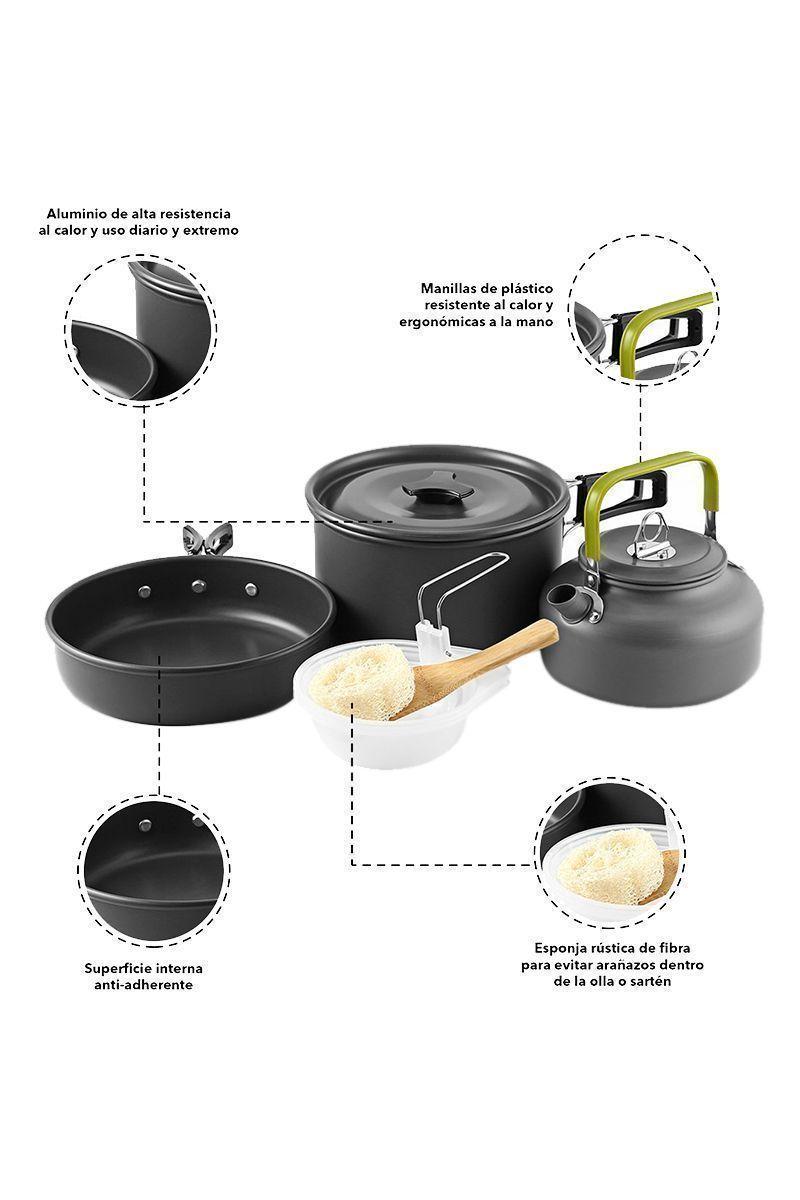 Aluminio de alta resistencia al calor y uso diario y extremo

Manillas de plástico resistente al calor y ergonómicas a la mano

Superficie interna anti-adherente

Esponja rústica de fibra para evitar arañazos dentro de la olla o sartén