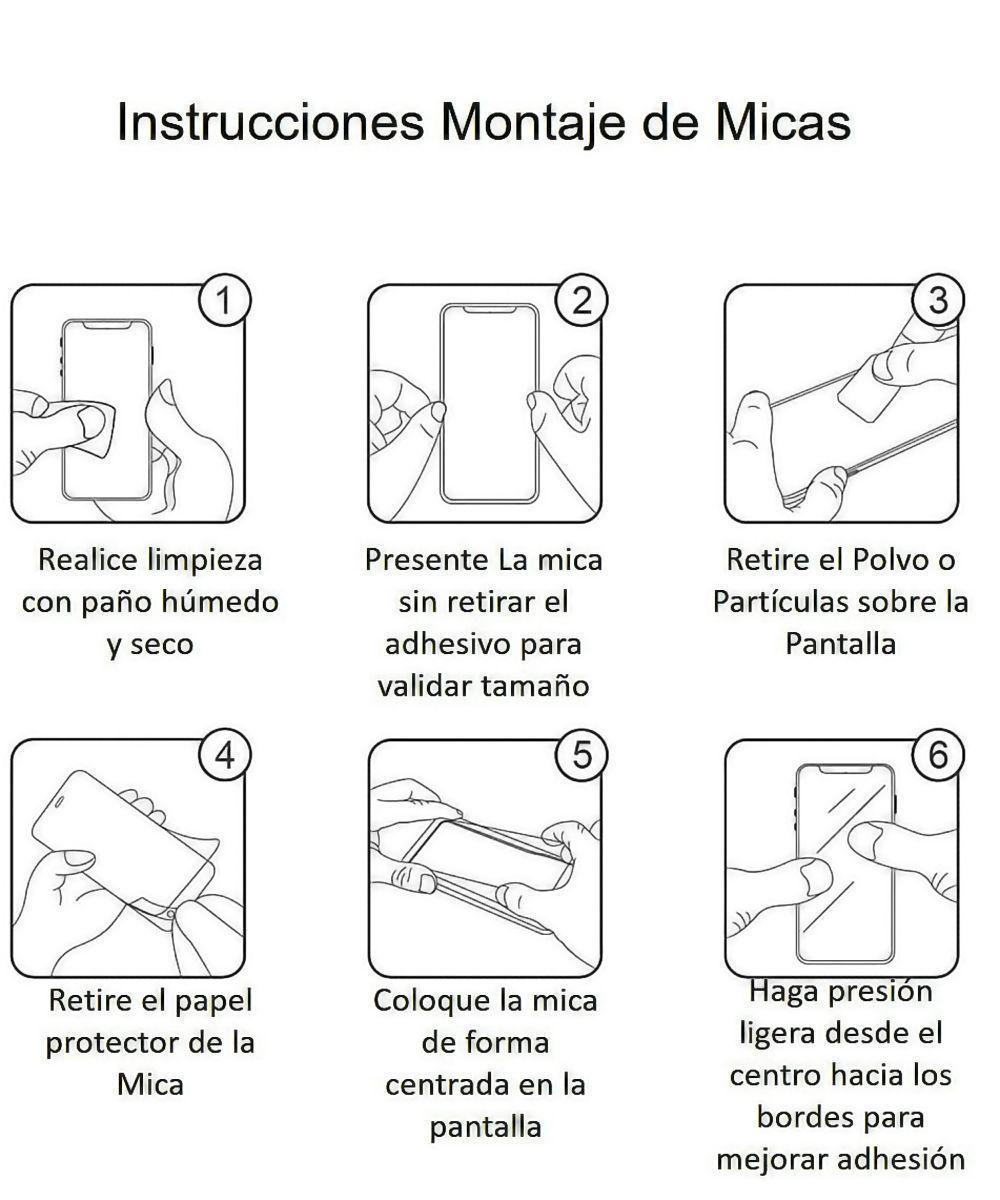 Instrucciones Montaje de Micas

1

Realice limpieza con paño húmedo y seco

2

Presente La mica sin retirar el adhesivo para validar tamaño

3

Retire el Polvo o Partículas sobre la Pantalla

4

Retire el papel protector de la Mica

5

Coloque la mica de forma centrada en la pantalla

6

Haga presión ligera desde el centro hacia los bordes para mejorar adhesión