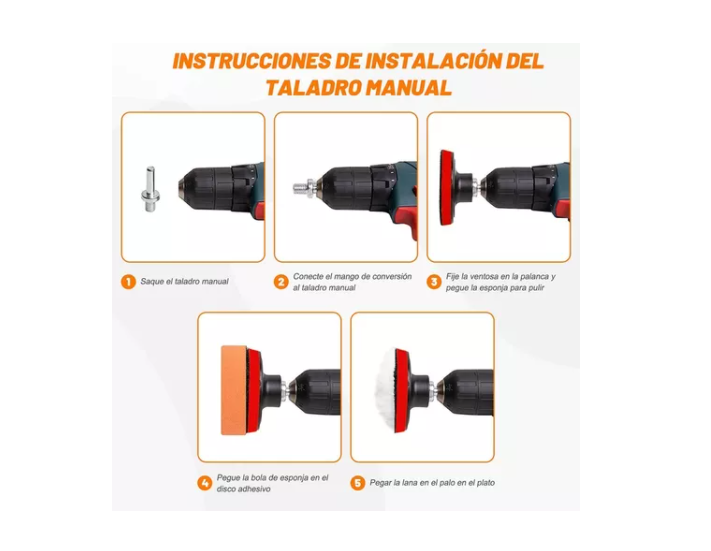 INSTRUCCIONES DE INSTALACIÓN DEL TALADRO MANUAL

1 Saque el taladro manual

2 Conecte el mango de conversión al taladro manual

3 Fije la ventosa en la palanca y pegue la esponja para pulir

4 Pegue la bola de esponja en el disco adhesivo

5 Pegar la lana en el palo en el plato