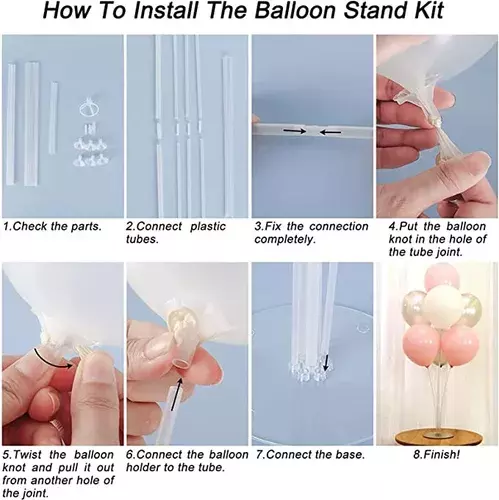 How To Install The Balloon Stand Kit

1.Check the parts.

2.Connect plastic tubes.

3.Fix the connection completely.

4.Put the balloon knot in the hole of the tube joint.

5.Twist the balloon knot and pull it out from another hole of the joint.

6.Connect the balloon holder to the tube.

7.Connect the base.

8.Finish!