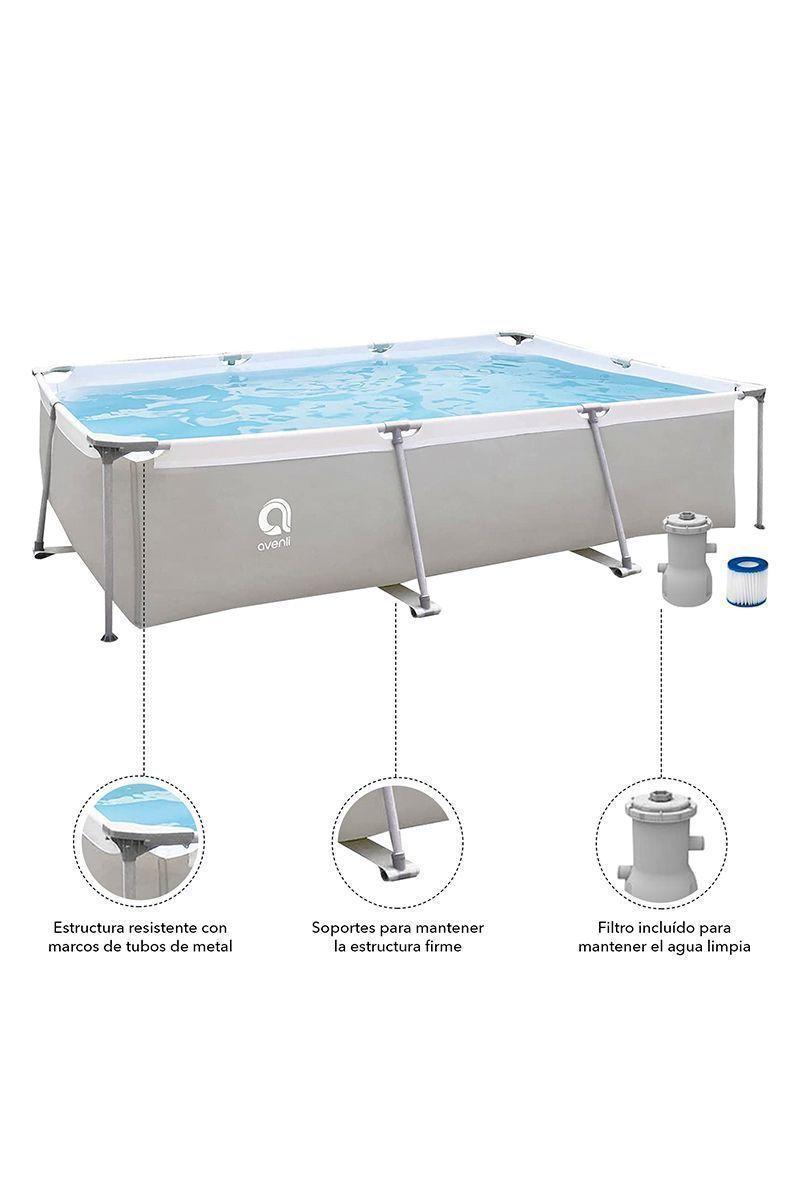 avenli

Estructura resistente con marcos de tubos de metal

Soportes para mantener la estructura firme

Filtro incluído para mantener el agua limpia