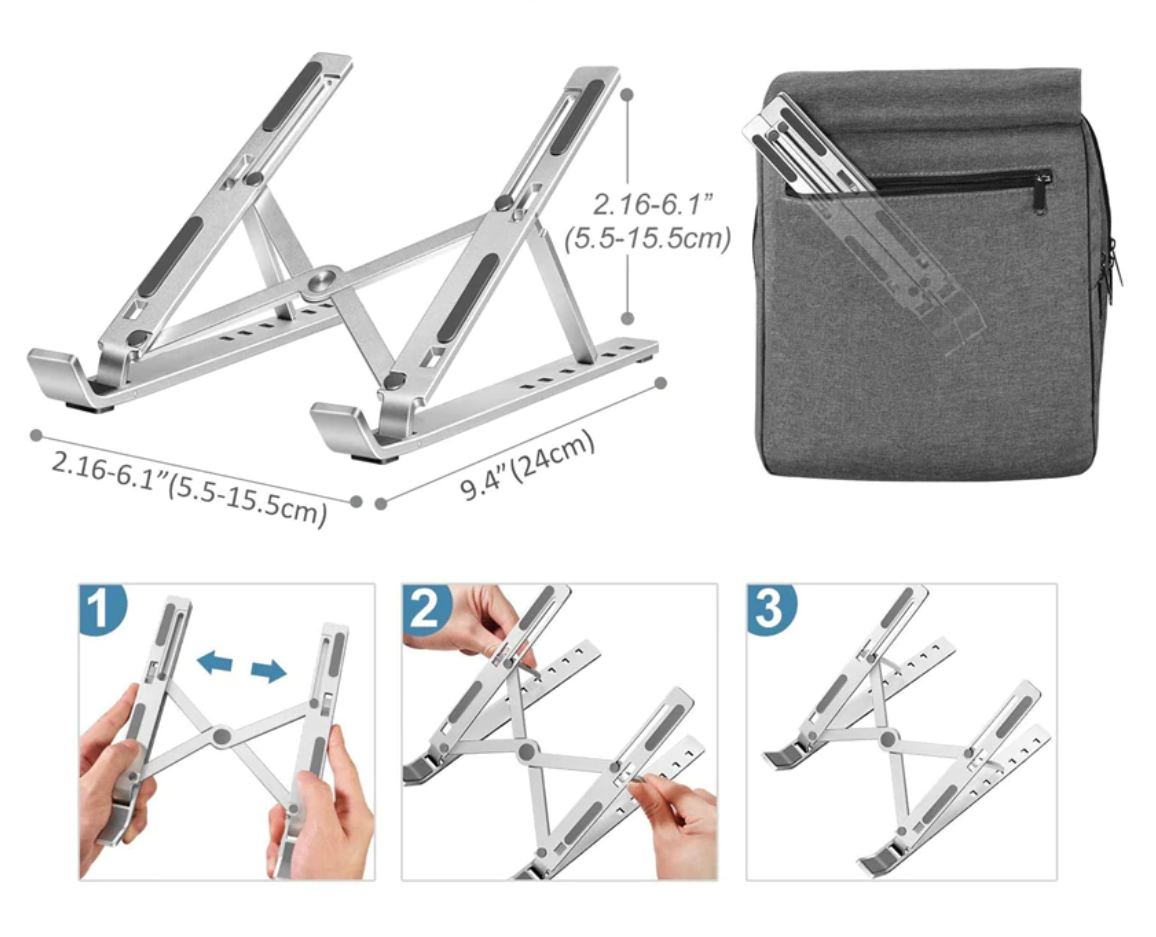 2.16-6.1"
(5.5-15.5cm)

2.16-6.1"(5.5-15.5cm)

9.4"(24cm)

1

2

3