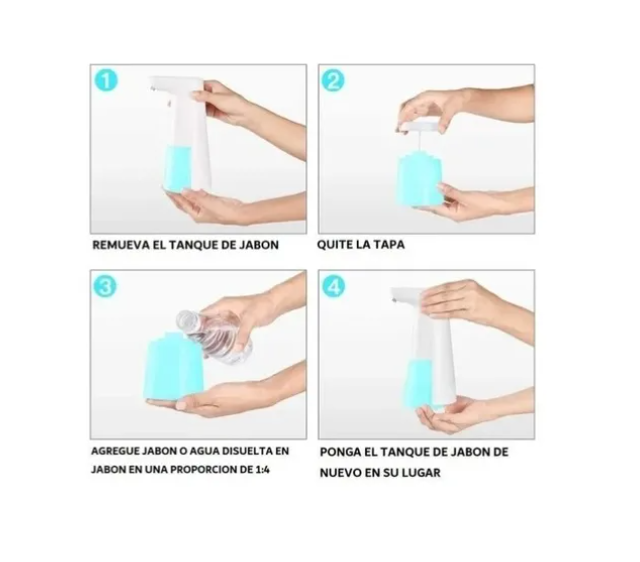 1

REMUEVA EL TANQUE DE JABON

2

QUITE LA TAPA

3

AGREGUE JABON O AGUA DISUELTA EN JABON EN UNA PROPORCION DE 1:4

4

PONGA EL TANQUE DE JABON DE NUEVO EN SU LUGAR