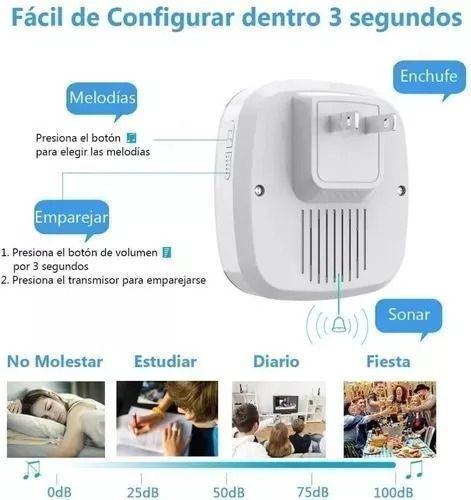 Fácil de Configurar dentro 3 segundos

Melodías

Presiona el botón
para elegir las melodías

Enchufe

Emparejar

1. Presiona el botón de volumen
por 3 segundos
2. Presiona el transmisor para emparejarse

Sonar

No Molestar

Estudiar

Diario

Fiesta

0dB

25dB

50dB

75dB

100dB