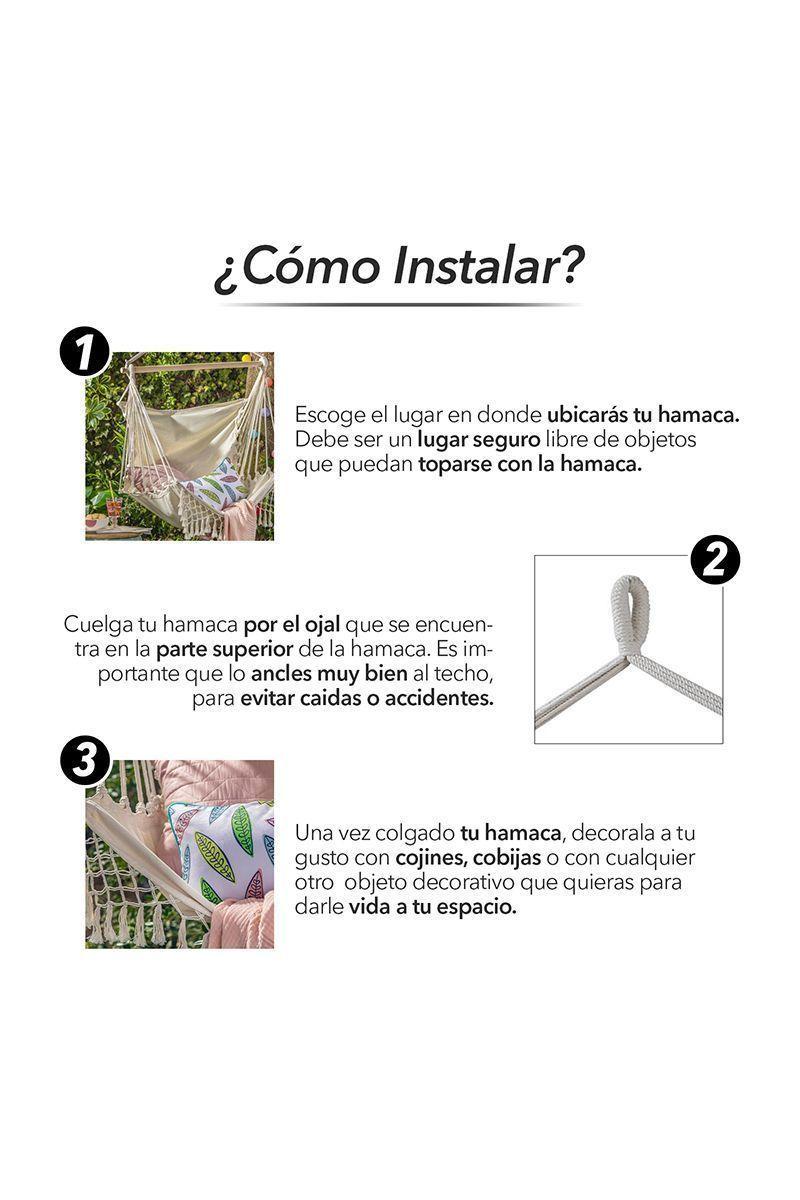 ¿Cómo Instalar?

1

Escoge el lugar en donde ubicarás tu hamaca. Debe ser un lugar seguro libre de objetos que puedan toparse con la hamaca.

2

Cuelga tu hamaca por el ojal que se encuentra en la parte superior de la hamaca. Es importante que lo ancles muy bien al techo, para evitar caidas o accidentes.

3

Una vez colgado tu hamaca, decorala a tu gusto con cojines, cobijas o con cualquier otro objeto decorativo que quieras para darle vida a tu espacio.