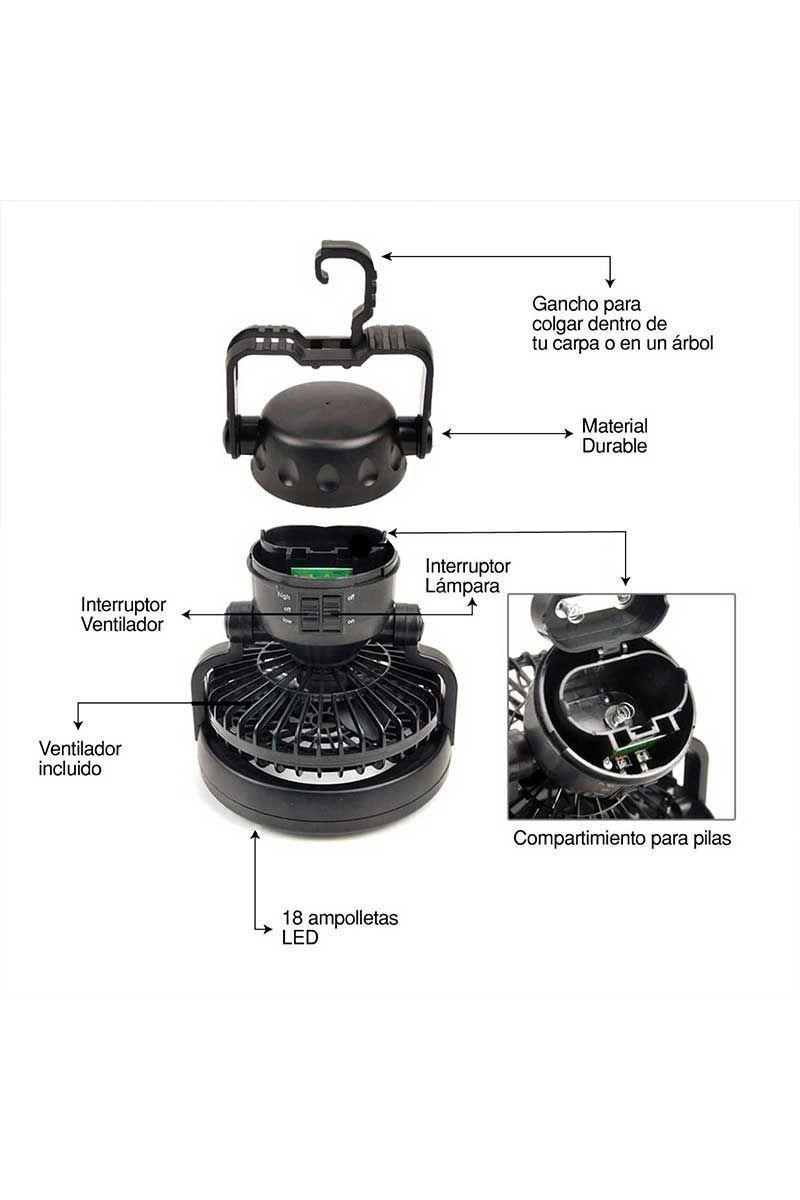 Gancho para colgar dentro de tu carpa o en un árbol

Material Durable

Interruptor Lámpara

Interruptor Ventilador

high
off
low
off
on

Ventilador incluido

Compartimiento para pilas

18 ampolletas LED