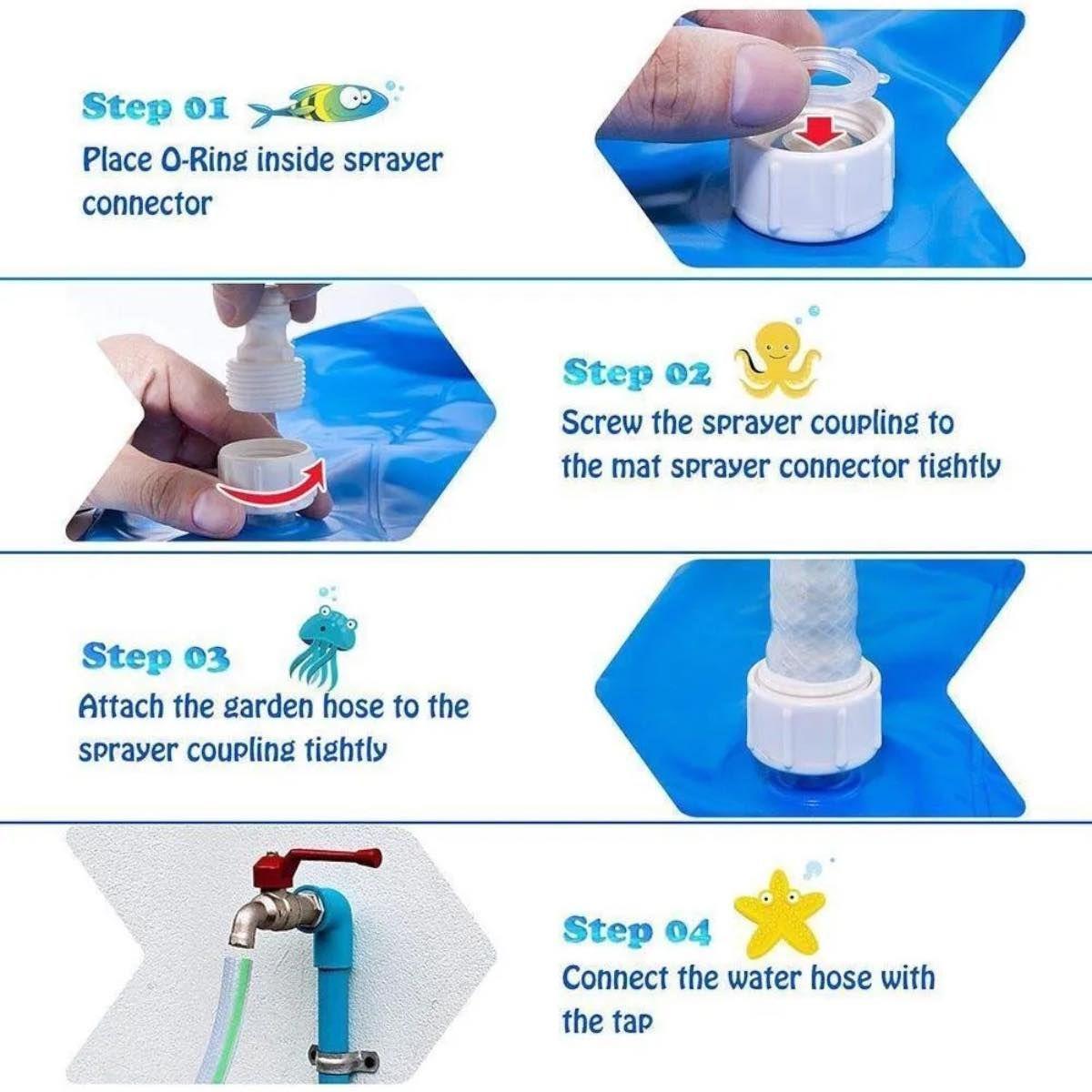 Step 01
Place O-Ring inside sprayer connector

Step 02
Screw the sprayer coupling to the mat sprayer connector tightly

Step 03
Attach the garden hose to the sprayer coupling tightly

Step 04
Connect the water hose with the tap