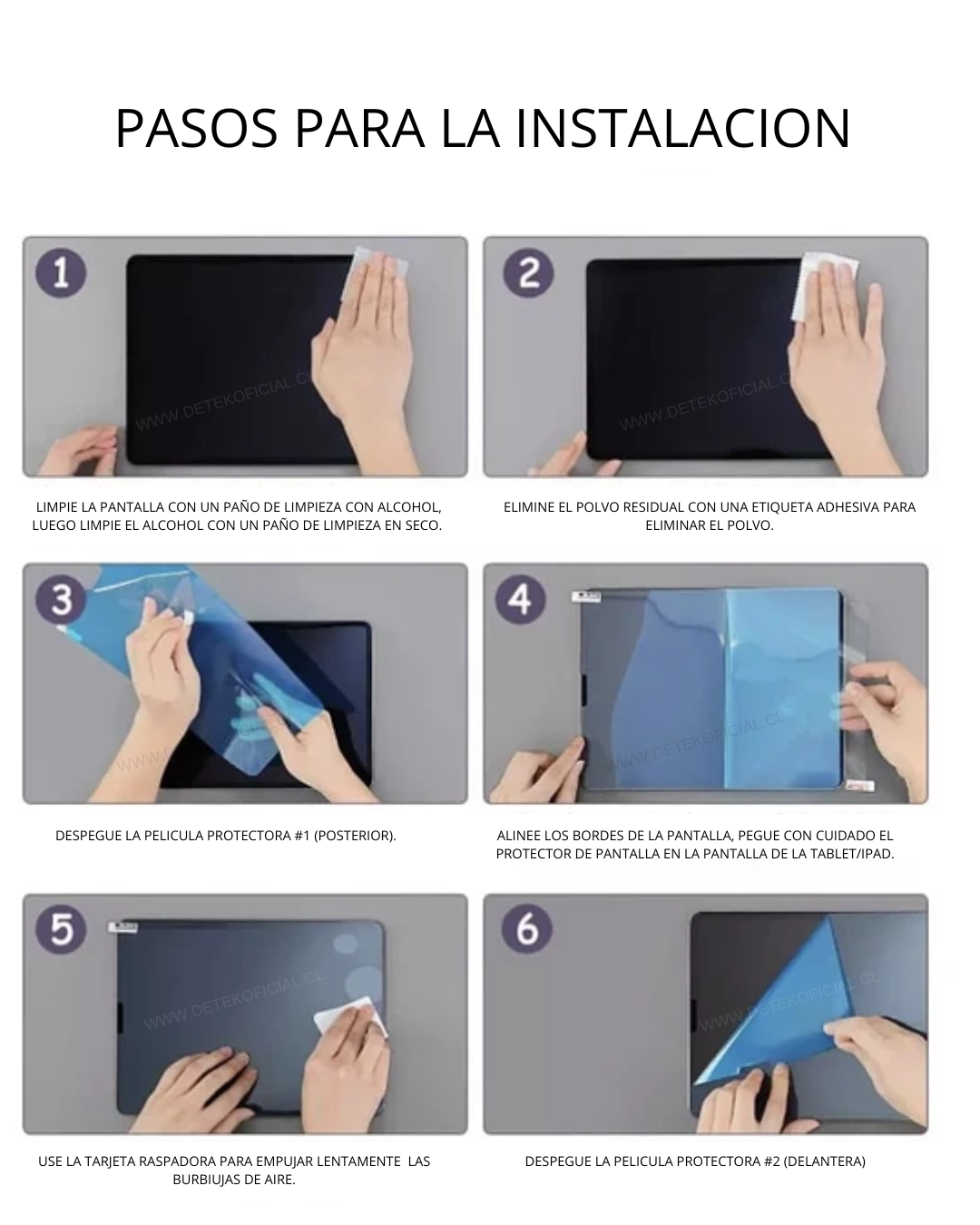 PASOS PARA LA INSTALACION

1

WWW.DETEKOFICIAL.CL

LIMPIE LA PANTALLA CON UN PAÑO DE LIMPIEZA CON ALCOHOL, LUEGO LIMPIE EL ALCOHOL CON UN PAÑO DE LIMPIEZA EN SECO.

2

WWW.DETEKOFICIAL.CL

ELIMINE EL POLVO RESIDUAL CON UNA ETIQUETA ADHESIVA PARA ELIMINAR EL POLVO.

3

WWW.DETEKOFICIAL.CL

DESPEGUE LA PELICULA PROTECTORA #1 (POSTERIOR).

4

WWW.DETEKOFICIAL.CL

ALINEE LOS BORDES DE LA PANTALLA, PEGUE CON CUIDADO EL PROTECTOR DE PANTALLA EN LA PANTALLA DE LA TABLET/IPAD.

5

WWW.DETEKOFICIAL.CL

USE LA TARJETA RASPADORA PARA EMPUJAR LENTAMENTE LAS BURBIUJAS DE AIRE.

6

WWW.DETEKOFICIAL.CL

DESPEGUE LA PELICULA PROTECTORA #2 (DELANTERA)