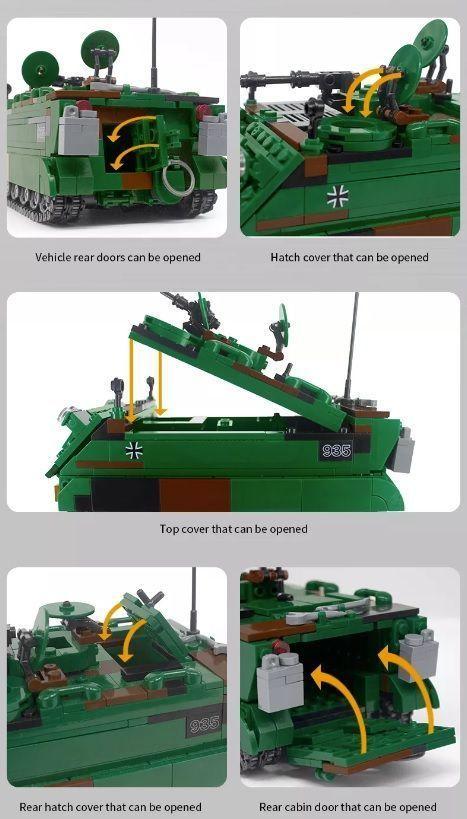 Vehicle rear doors can be opened

Hatch cover that can be opened

935

Top cover that can be opened

935

Rear hatch cover that can be opened

Rear cabin door that can be opened