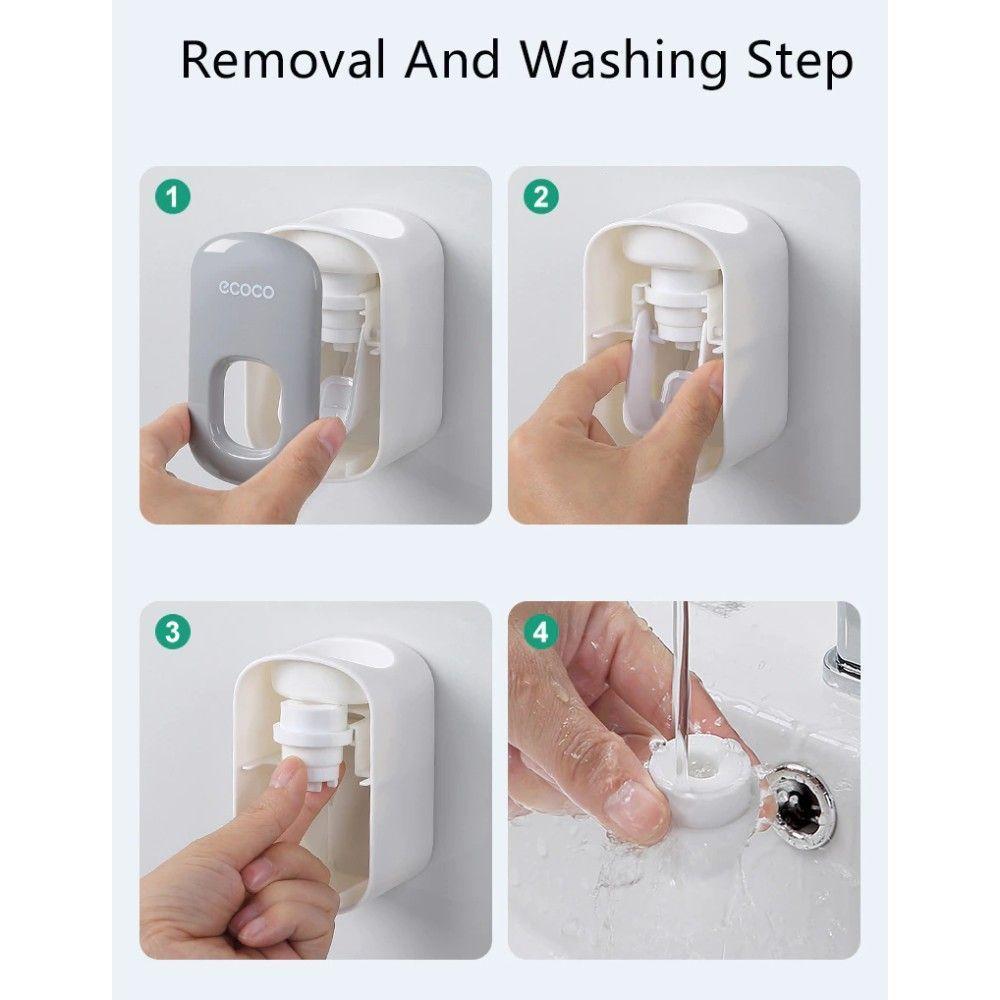 Removal And Washing Step

1

ecoco

2

3

4