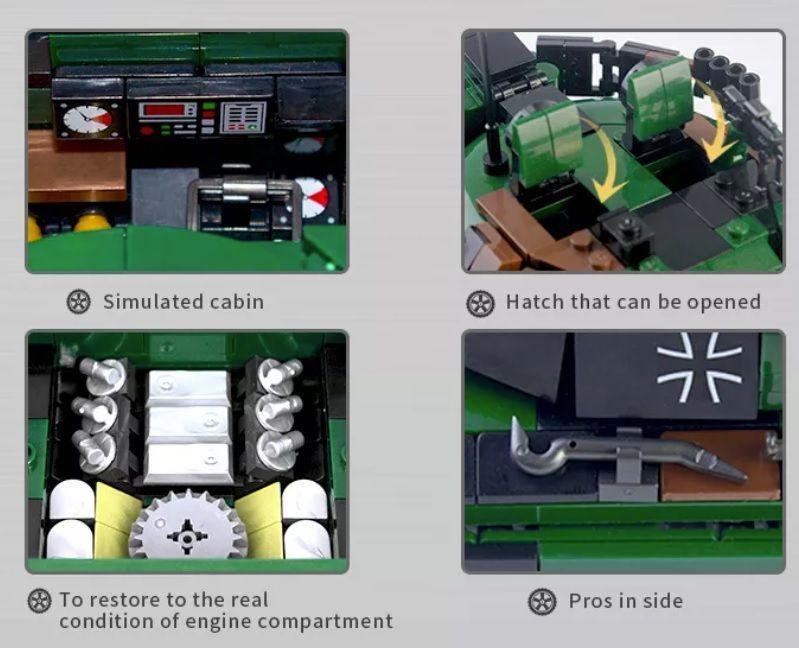 Simulated cabin

Hatch that can be opened

To restore to the real condition of engine compartment

Pros in side