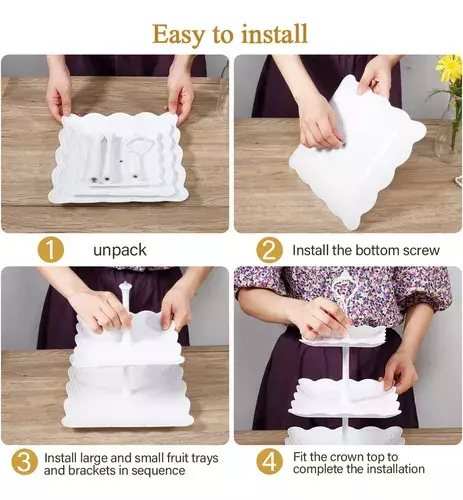 Easy to install

1 unpack

2 Install the bottom screw

3 Install large and small fruit trays and brackets in sequence

4 Fit the crown top to complete the installation