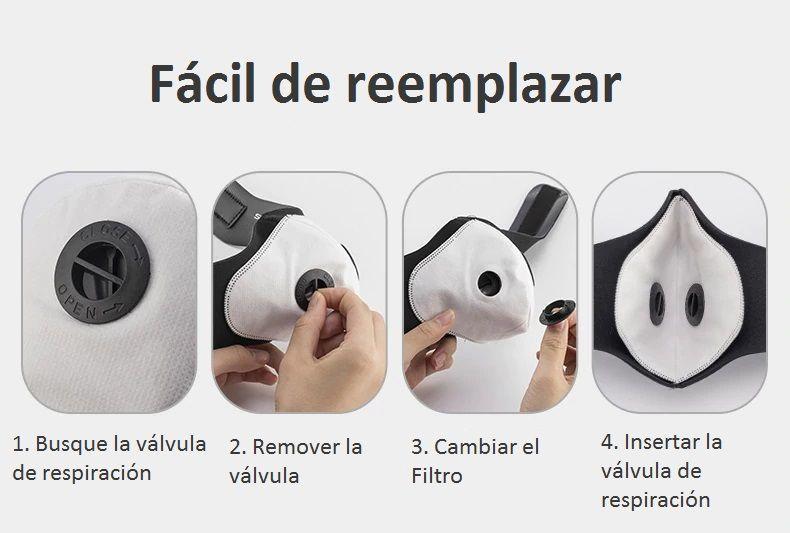 Fácil de reemplazar

CLOSE
OPEN

1. Busque la válvula de respiración

2. Remover la válvula

3. Cambiar el Filtro

4. Insertar la válvula de respiración