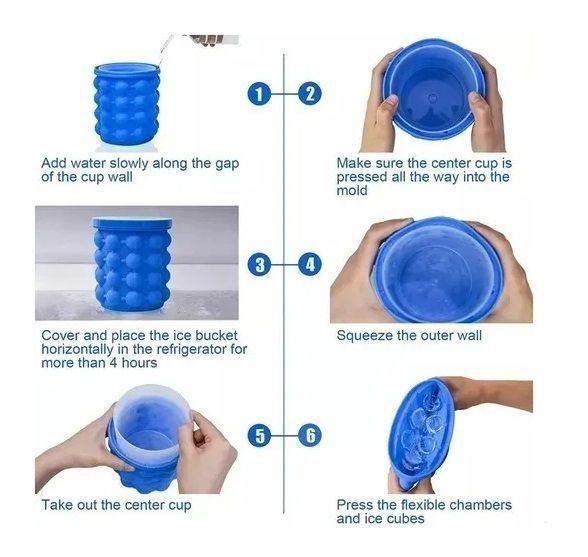 1

Add water slowly along the gap of the cup wall

2

Make sure the center cup is pressed all the way into the mold

3

Cover and place the ice bucket horizontally in the refrigerator for more than 4 hours

4

Squeeze the outer wall

5

Take out the center cup

6

Press the flexible chambers and ice cubes