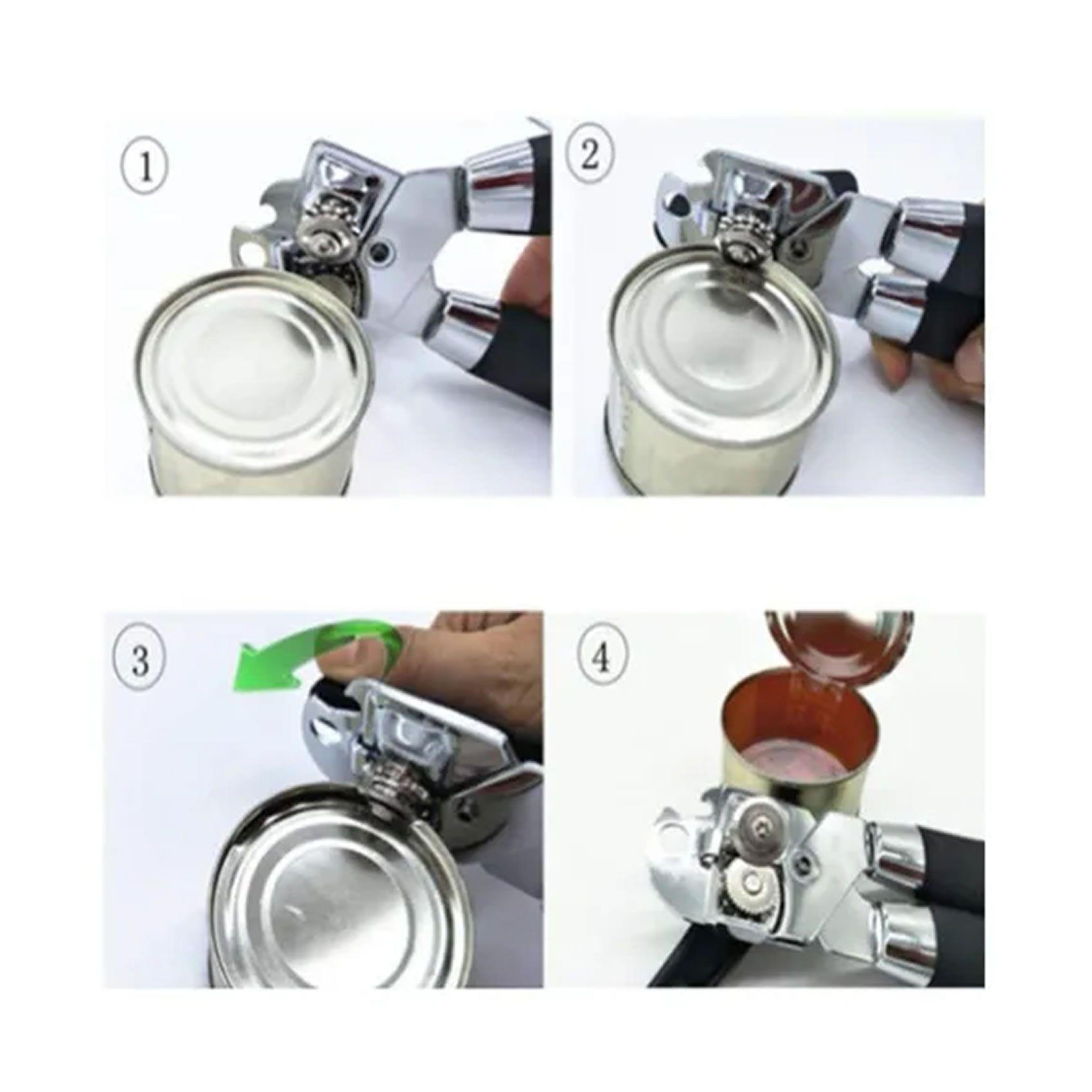 1

2

3

4