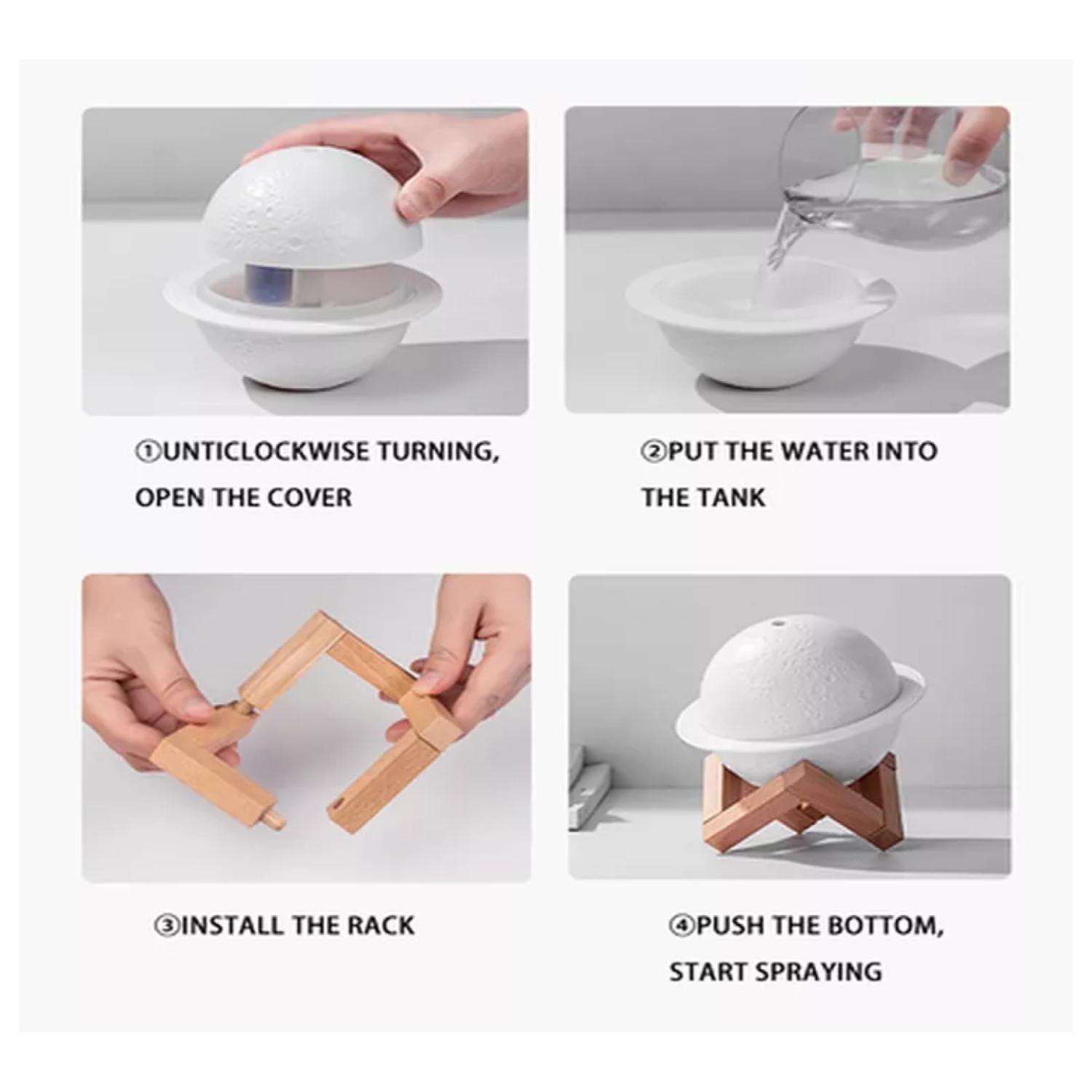 ①UNTICLOCKWISE TURNING, OPEN THE COVER

②PUT THE WATER INTO THE TANK

③INSTALL THE RACK

④PUSH THE BOTTOM, START SPRAYING