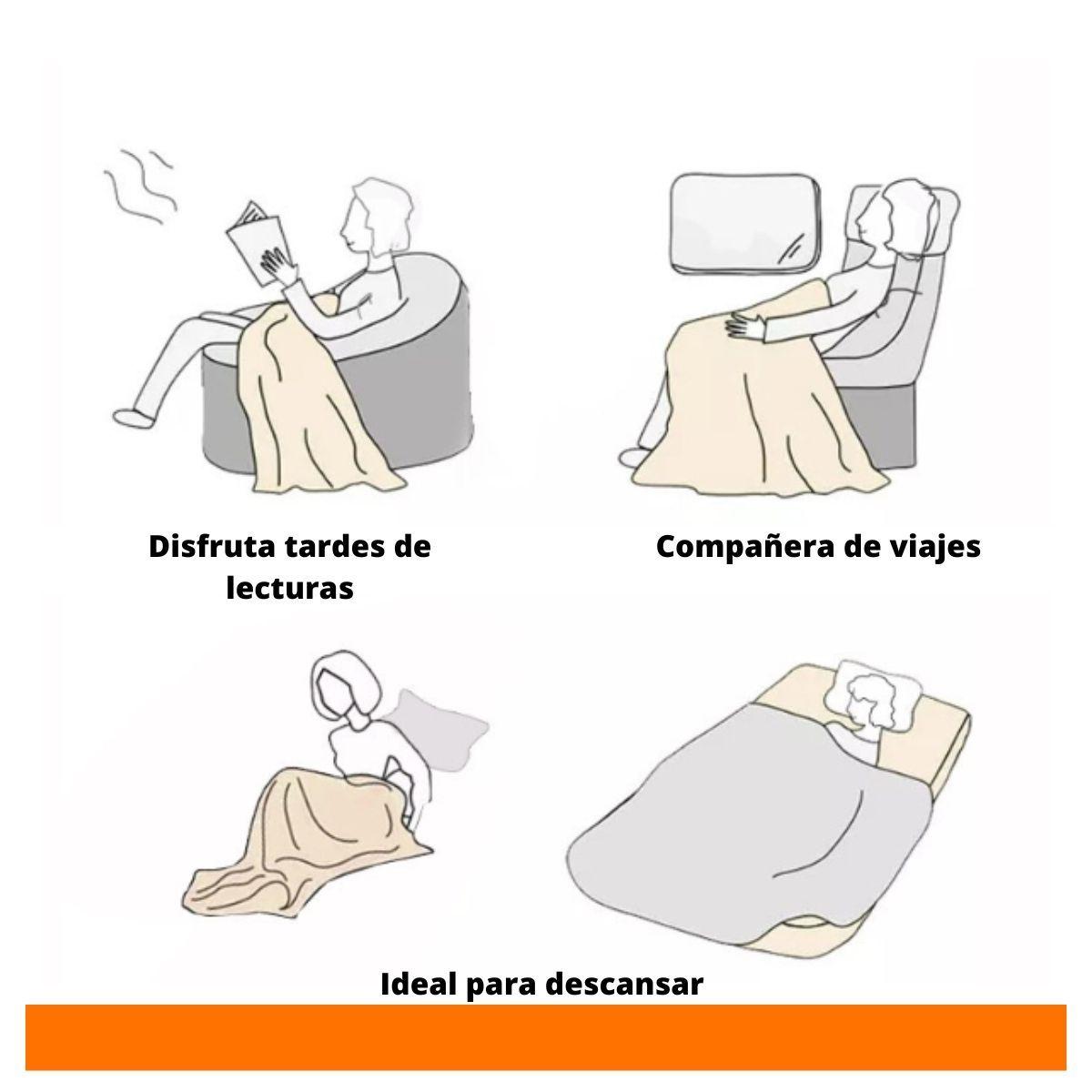 Disfruta tardes de lecturas

Compañera de viajes

Ideal para descansar