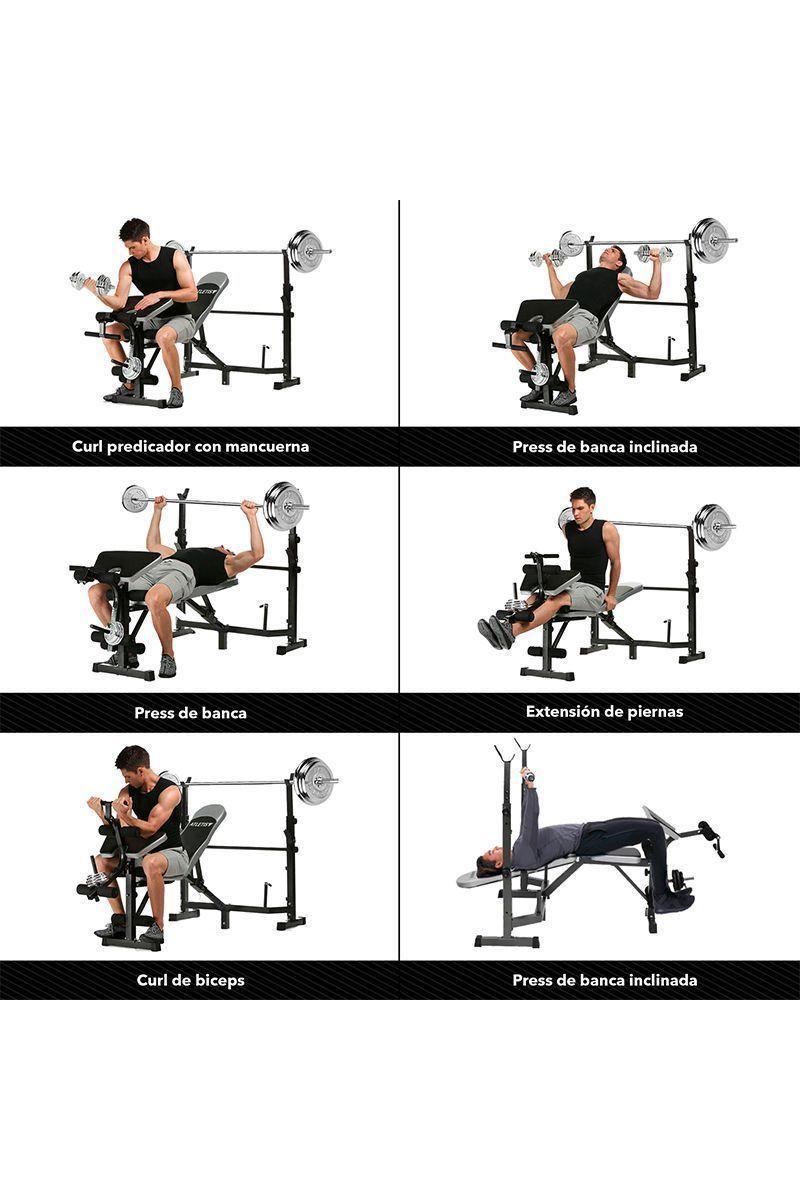 Curl predicador con mancuerna

Press de banca inclinada

Press de banca

Extensión de piernas

Curl de biceps

Press de banca inclinada