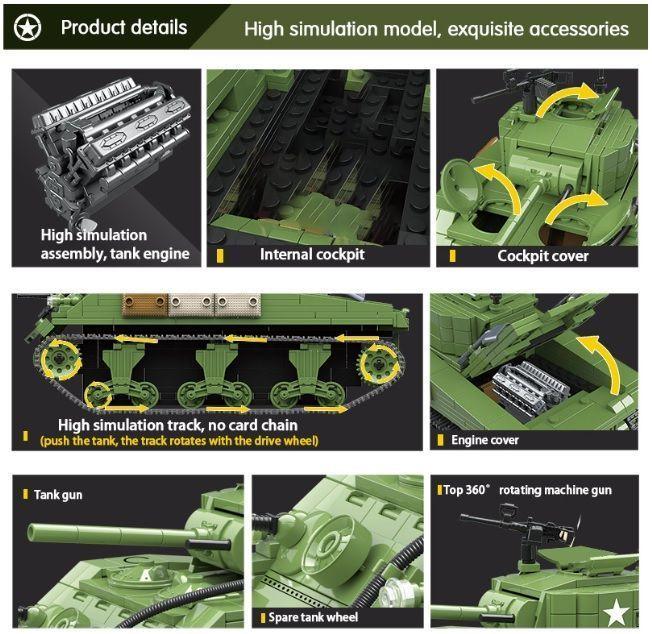 Product details High simulation model, exquisite accessories

High simulation assembly, tank engine

Internal cockpit

Cockpit cover

High simulation track, no card chain
(push the tank, the track rotates with the drive wheel)

Engine cover

Tank gun

Spare tank wheel

Top 360° rotating machine gun