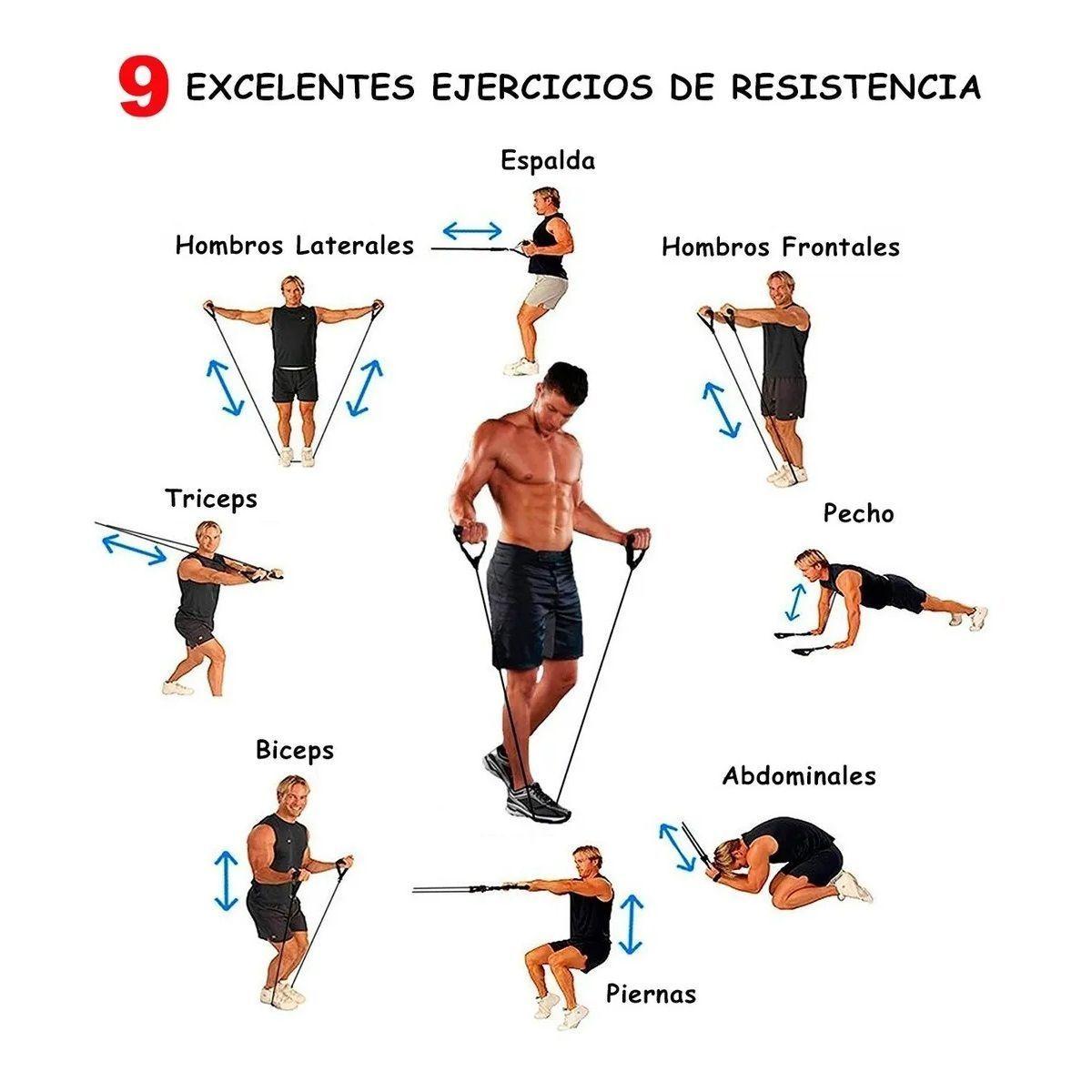 9 EXCELENTES EJERCICIOS DE RESISTENCIA

Espalda

Hombros Laterales

Hombros Frontales

Triceps

Pecho

Biceps

Abdominales

Piernas