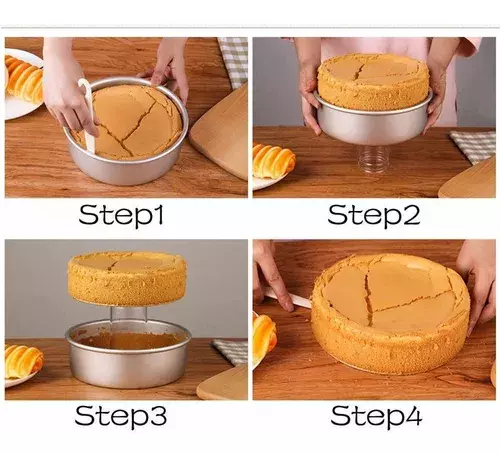 Step1

Step2

Step3

Step4