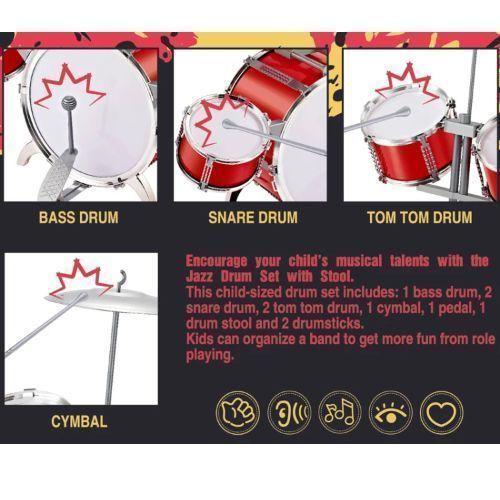 BASS DRUM

SNARE DRUM

TOM TOM DRUM

CYMBAL

Encourage your child's musical talents with the Jazz Drum Set with Stool.
This child-sized drum set includes: 1 bass drum, 2 snare drum, 2 tom tom drum, 1 cymbal, 1 pedal, 1 drum stool and 2 drumsticks.
Kids can organize a band to get more fun from role playing.