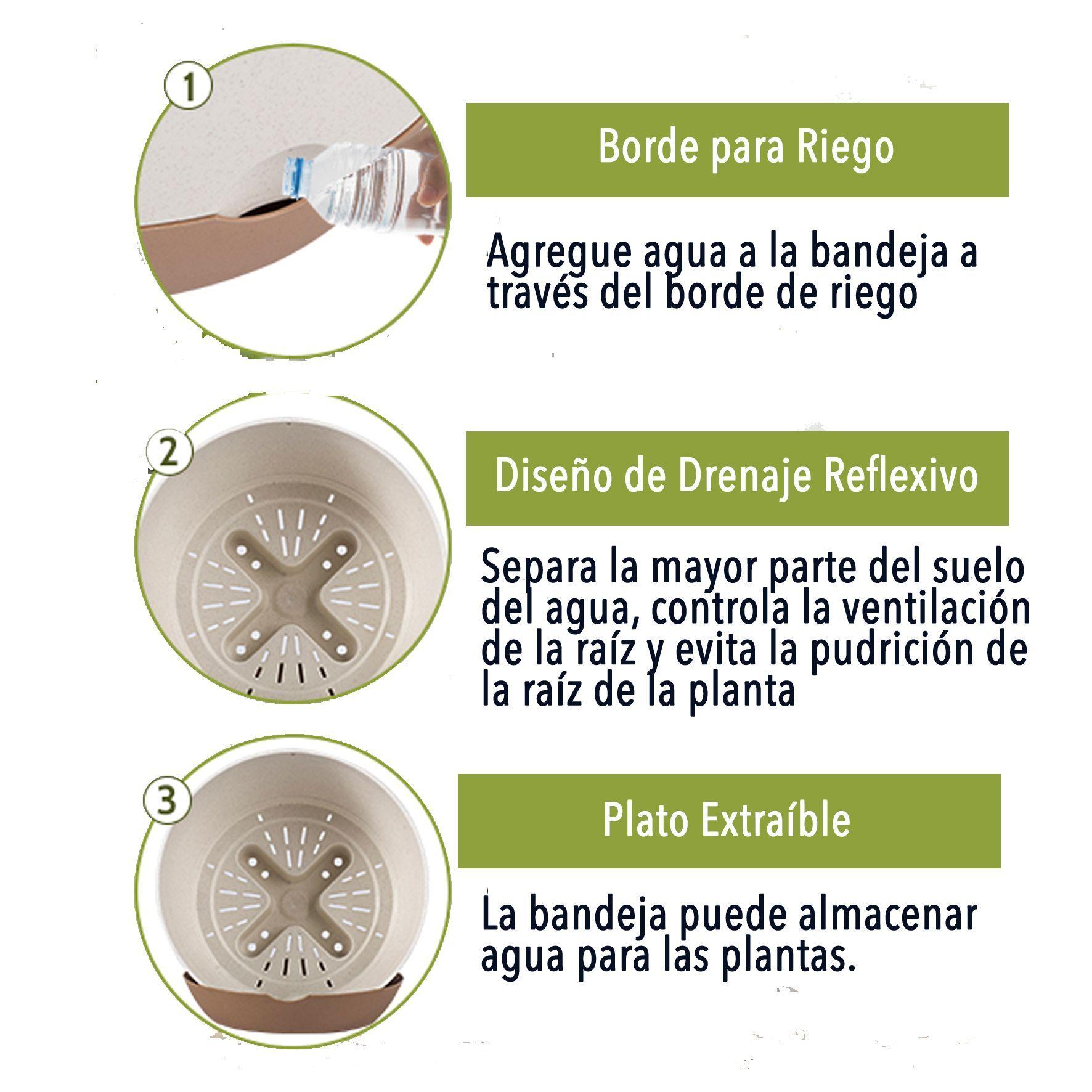 1

Borde para Riego

Agregue agua a la bandeja a través del borde de riego

2

Diseño de Drenaje Reflexivo

Separa la mayor parte del suelo del agua, controla la ventilación de la raíz y evita la pudrición de la raíz de la planta

3

Plato Extraíble

La bandeja puede almacenar agua para las plantas.