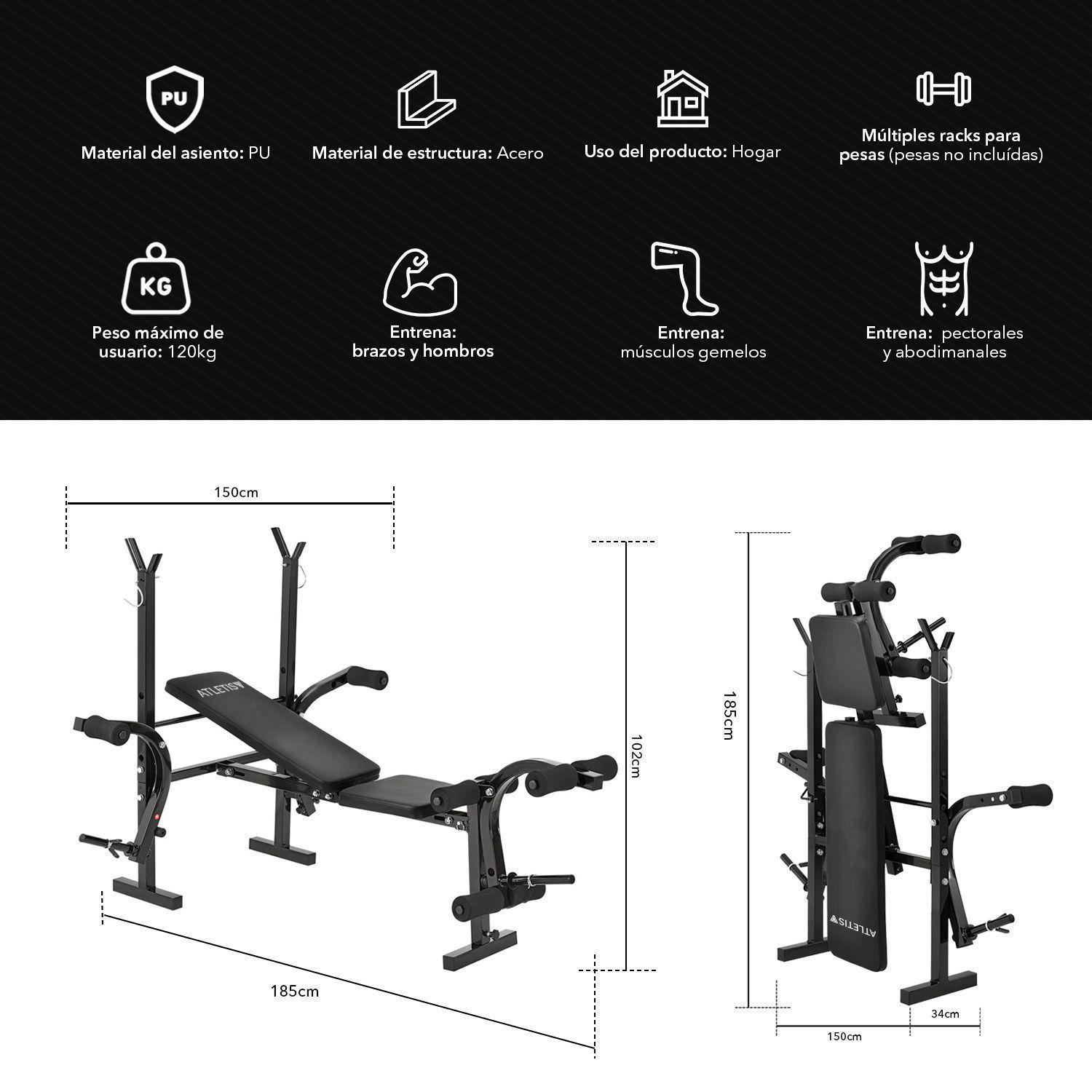 PU

Material del asiento: PU

Material de estructura: Acero

Uso del producto: Hogar

Múltiples racks para pesas (pesas no incluídas)

KG

Peso máximo de usuario: 120kg

Entrena: brazos y hombros

Entrena: músculos gemelos

Entrena: pectorales y abodimanales

150cm

ATLETIS

102cm

185cm

185cm

ATLETIS

34cm

150cm