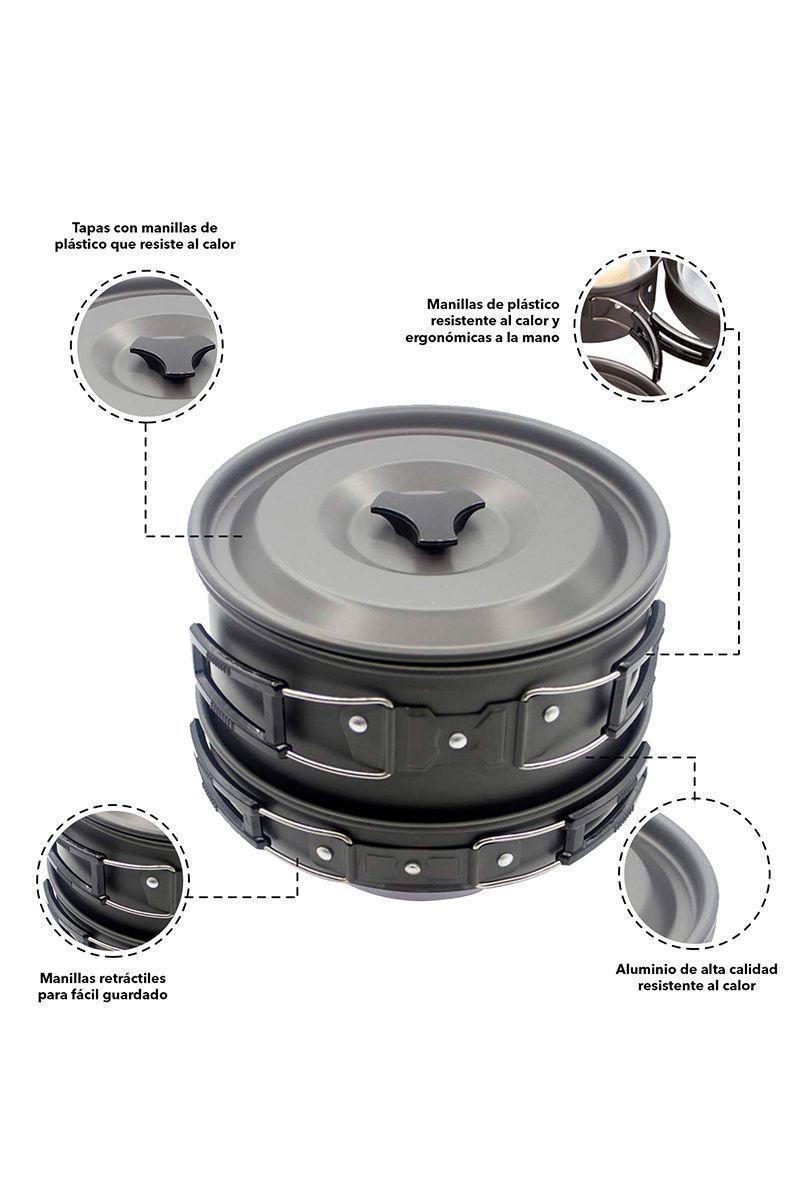 Tapas con manillas de plástico que resiste al calor

Manillas de plástico resistente al calor y ergonómicas a la mano

Manillas retráctiles para fácil guardado

Aluminio de alta calidad resistente al calor