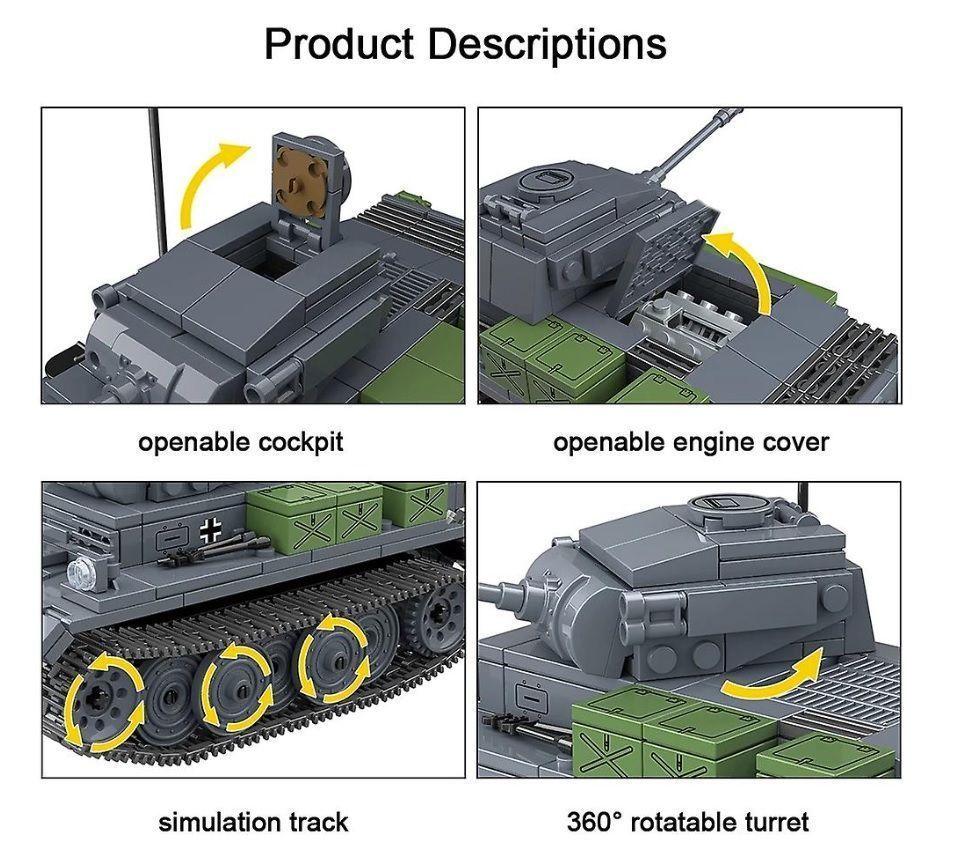 Product Descriptions

openable cockpit

openable engine cover

simulation track

360° rotatable turret