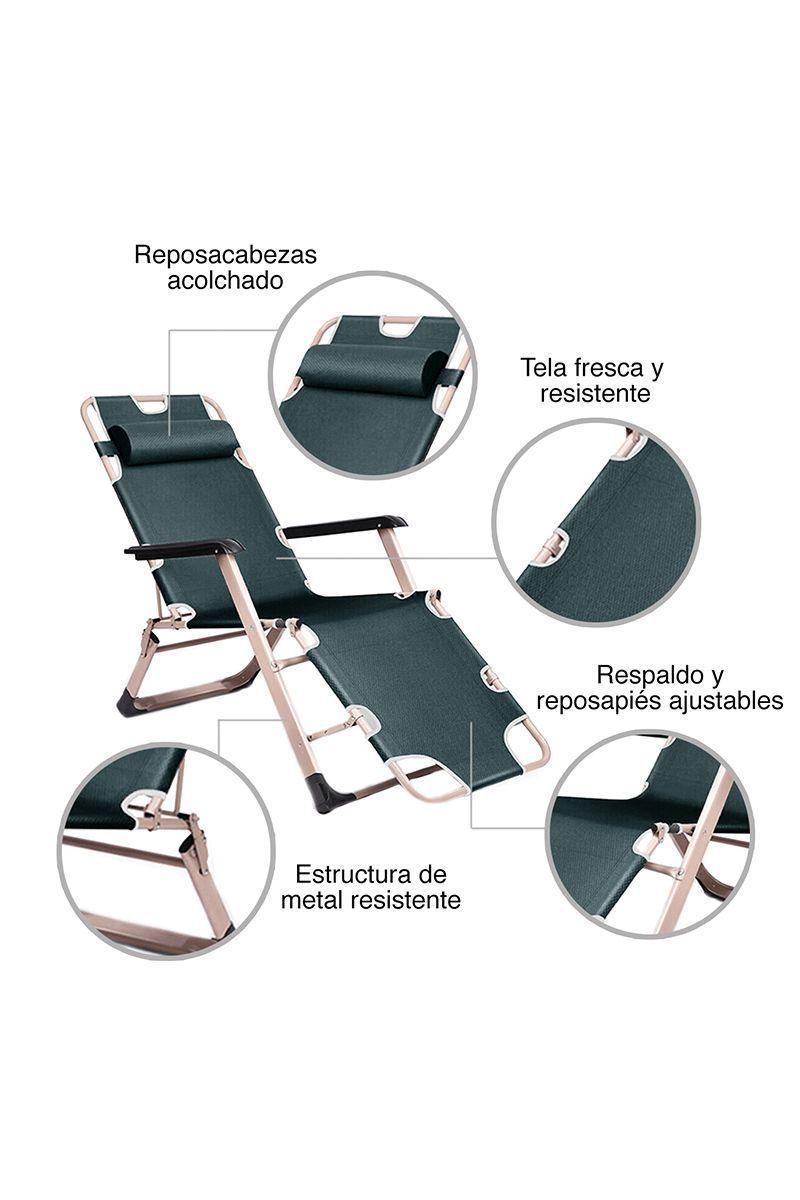 Reposacabezas acolchado

Tela fresca y resistente

Respaldo y reposapiés ajustables

Estructura de metal resistente